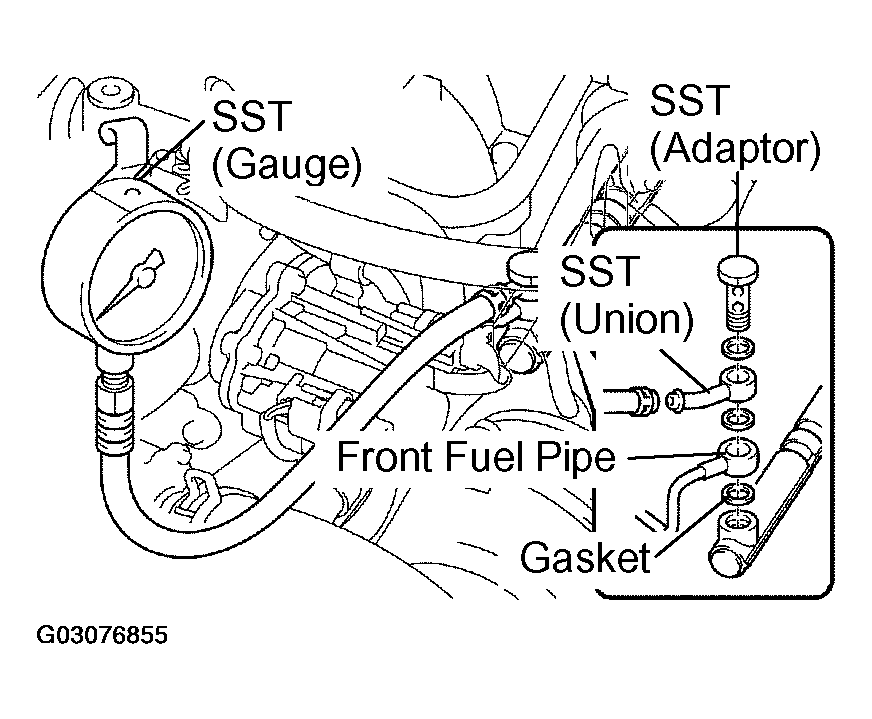 SST
(Gauge)

SST
(Adaptor)

SST
(Union)

Front Fuel Pipe

Gasket

G03076855