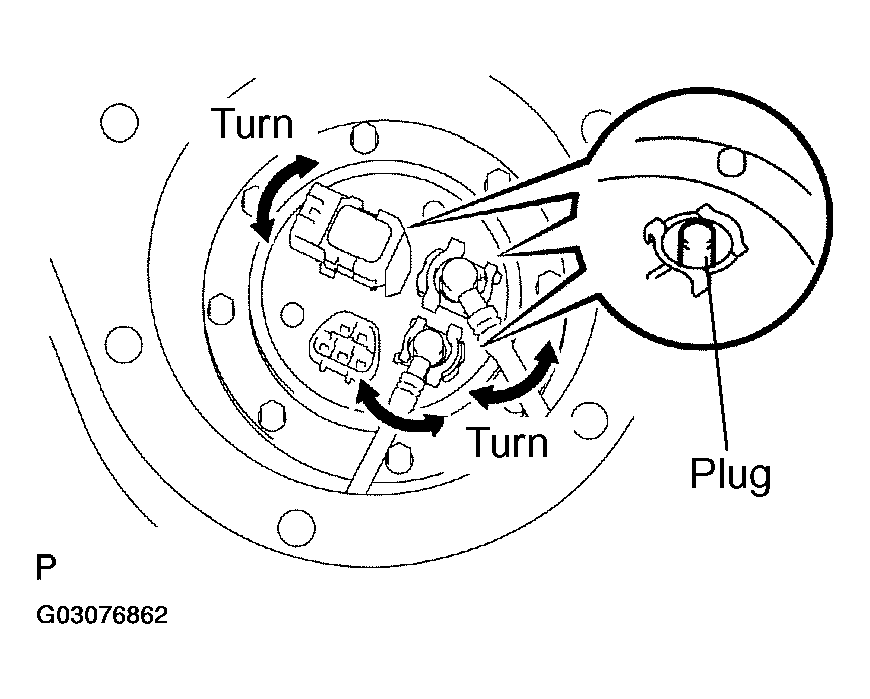 Turn
Turn
Plug
P
G03076862