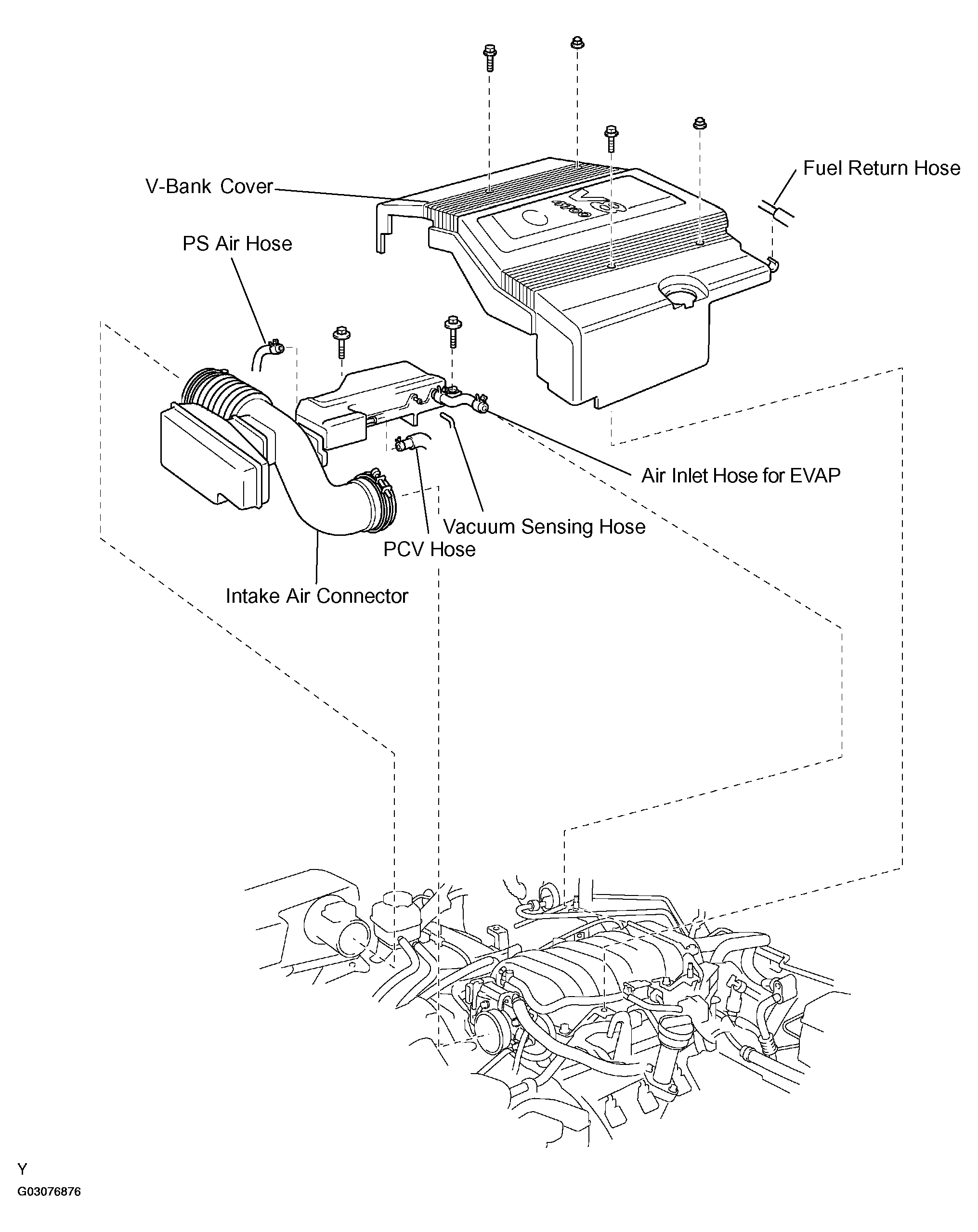 Fuel Return Hose

V-Bank Cover

V8 4700

PS Air Hose

Air Inlet Hose for EVAP

Vacuum Sensing Hose

PCV Hose

Intake Air Connector

Y

G03076876