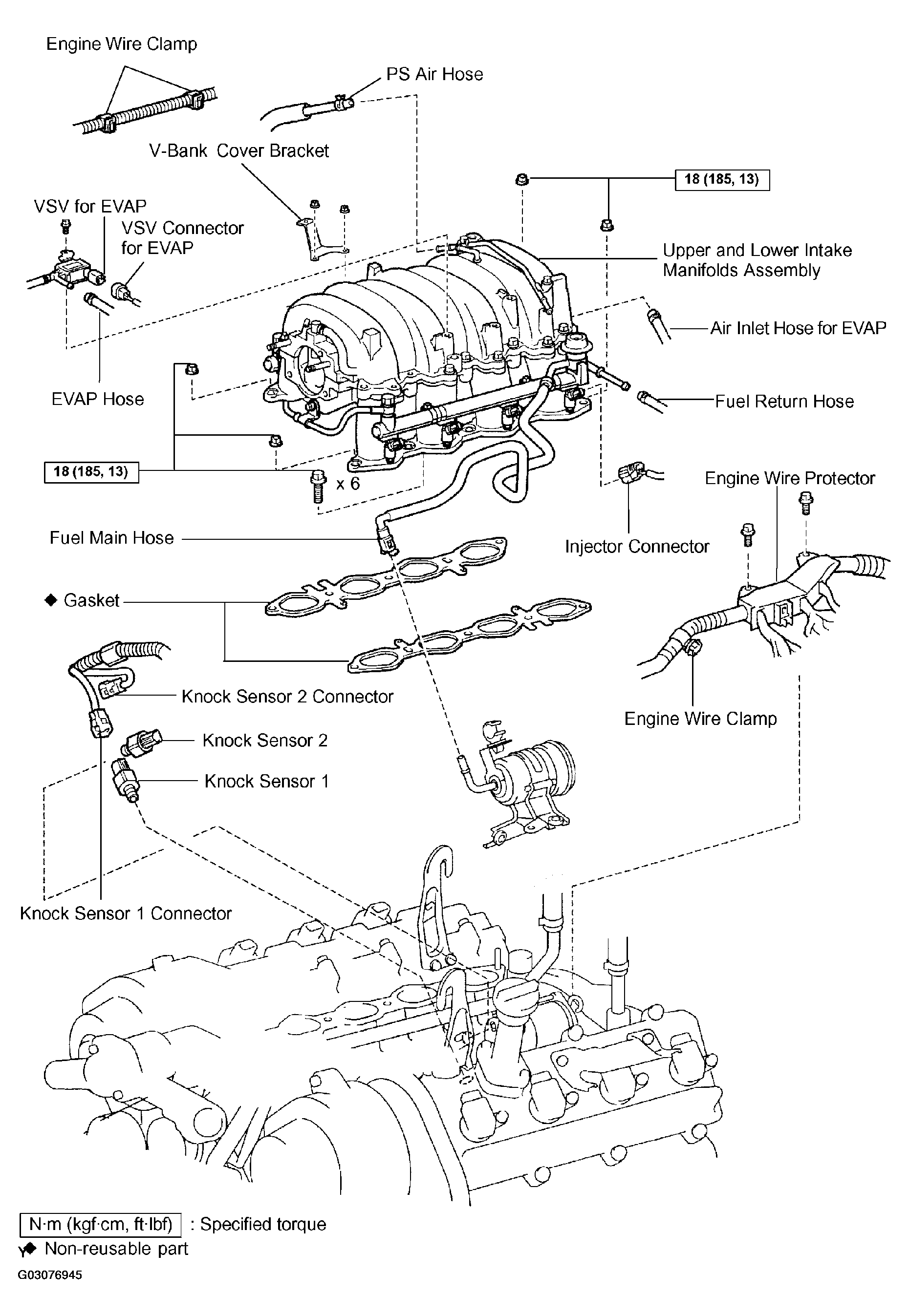 Engine Wire Clamp

PS Air Hose

V-Bank Cover Bracket

18 (185, 13)

VSV for EVAP

VSV Connector for EVAP

Upper and Lower Intake Manifolds Assembly

Air Inlet Hose for EVAP

EVAP Hose

Fuel Return Hose

18 (185, 13)

x 6

Engine Wire Protector

Fuel Main Hose

Injector Connector

◆ Gasket

Knock Sensor 2 Connector

Engine Wire Clamp

Knock Sensor 2

Knock Sensor 1

Knock Sensor 1 Connector

N·m (kgf·cm, ft·lbf) : Specified torque

◆ Non-reusable part

G03076945