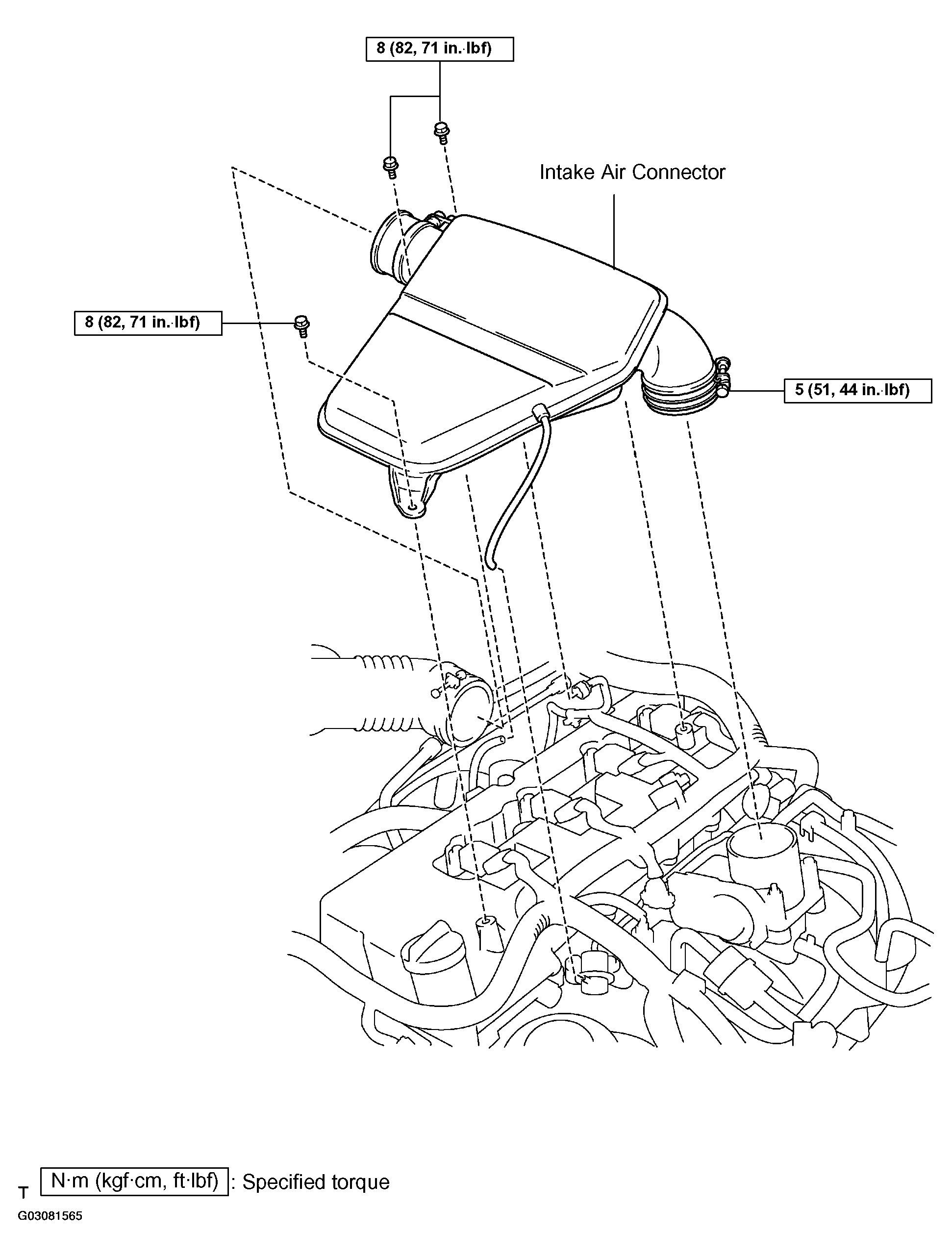 8 (82, 71 in.·lbf)

Intake Air Connector

8 (82, 71 in.·lbf)

5 (51, 44 in.·lbf)

T N·m (kgf·cm, ft·lbf) : Specified torque

G03081565