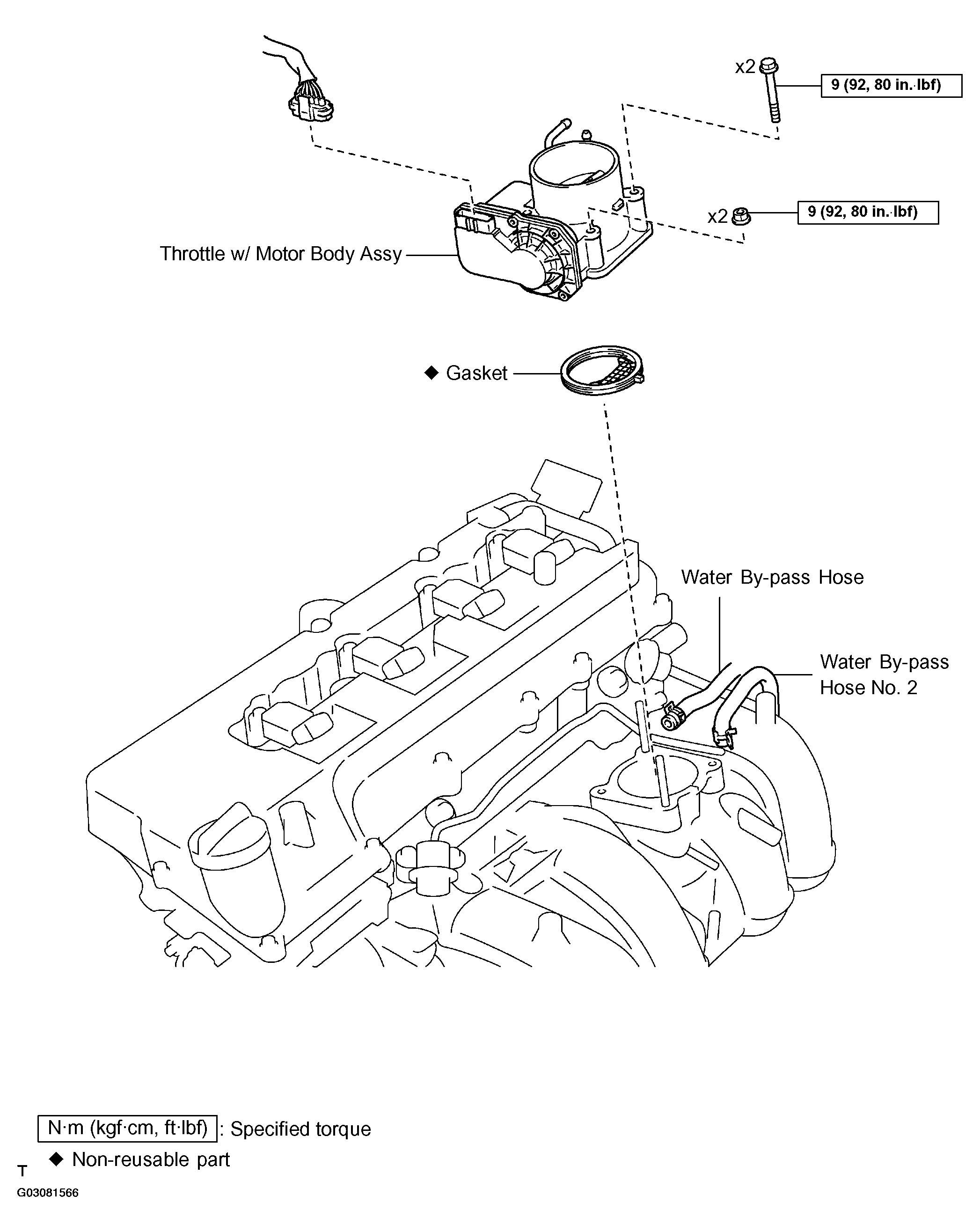 x2
9 (92, 80 in.·lbf)

x2
9 (92, 80 in.·lbf)

Throttle w/ Motor Body Assy

◆ Gasket

Water By-pass Hose

Water By-pass Hose No. 2

N·m (kgf·cm, ft·lbf) : Specified torque

◆ Non-reusable part

T

G03081566