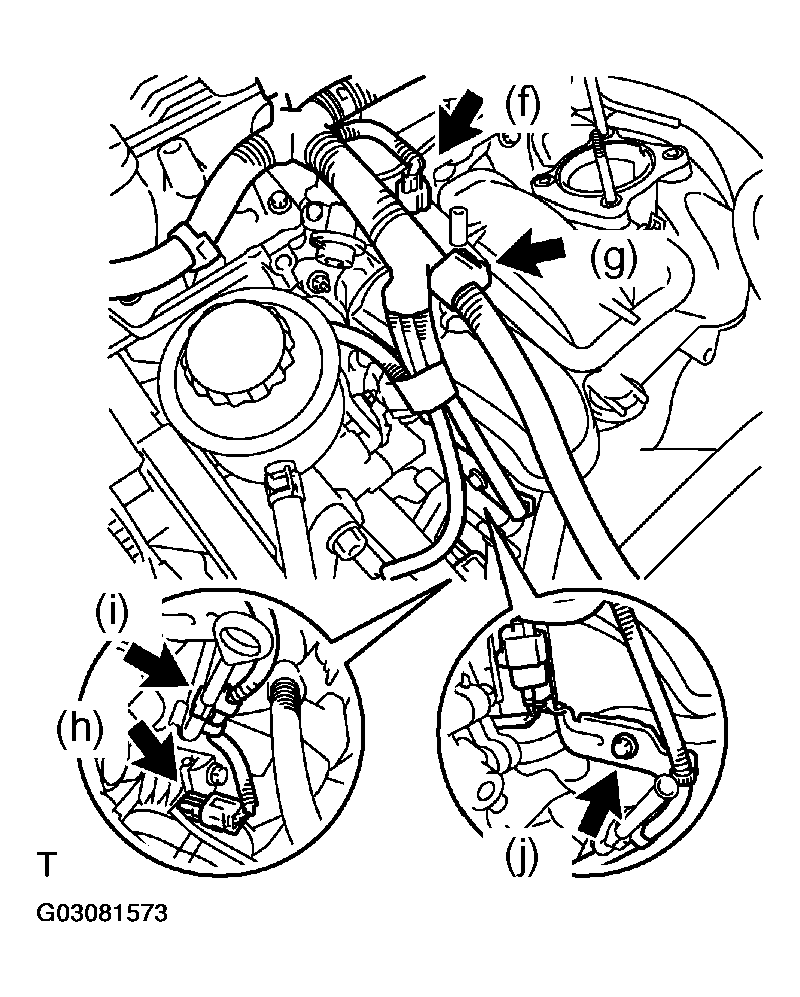 (f)
(g)
(i)
(h)
(j)
T
G03081573