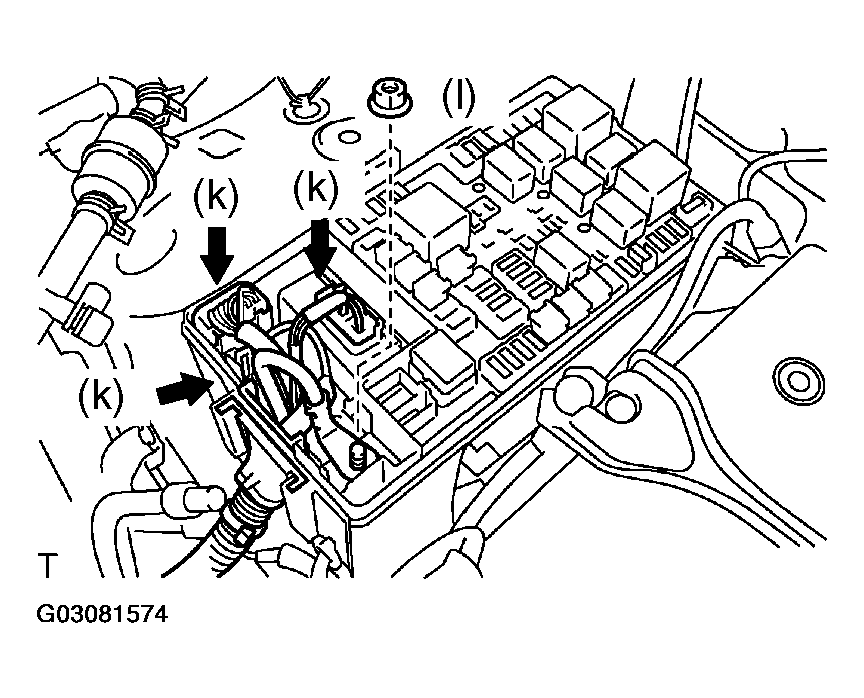 (l)
(k)
(k)
(k)
T
G03081574