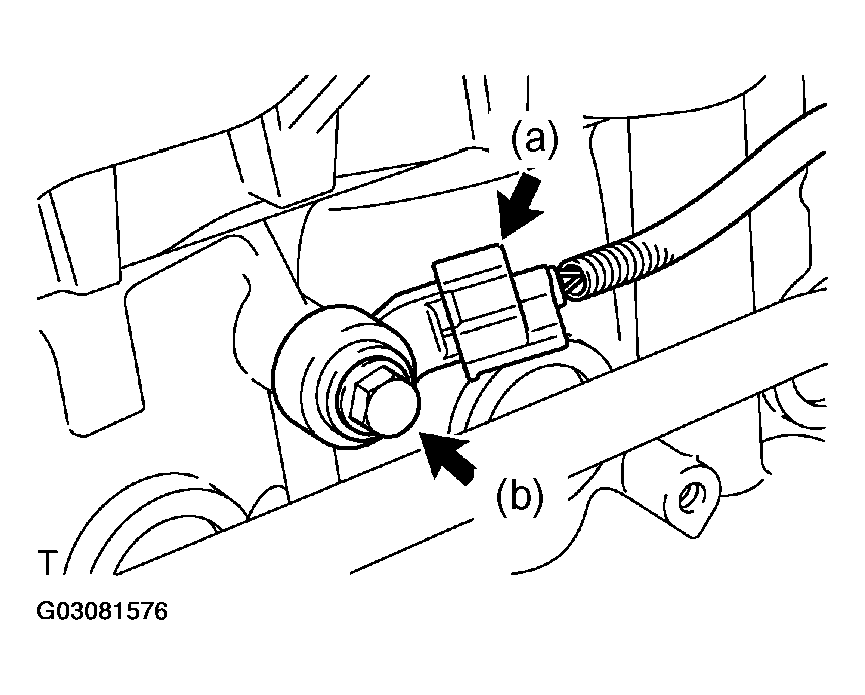 (a)

(b)

T

G03081576