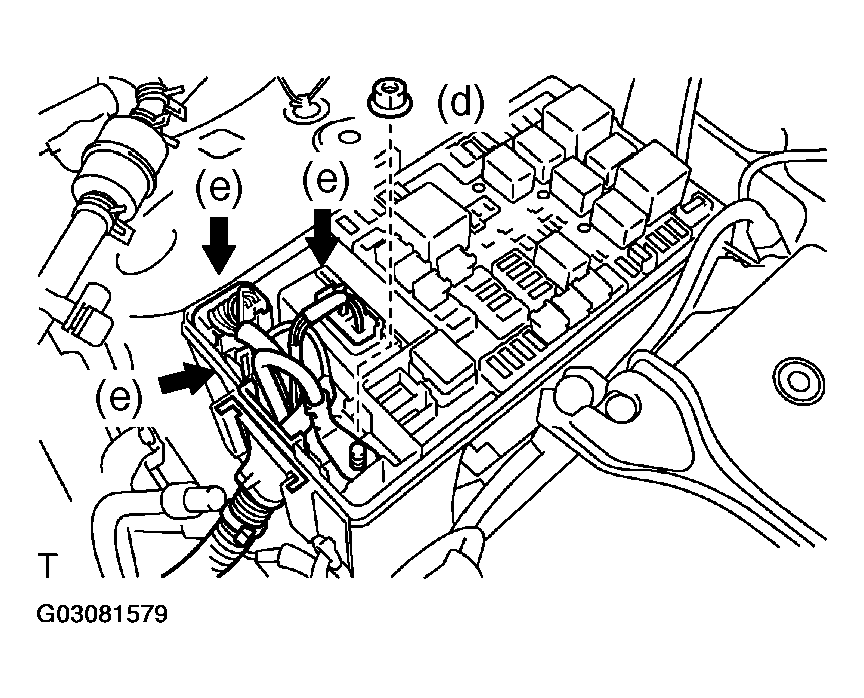 (d)
(e)
(e)
(e)
T
G03081579