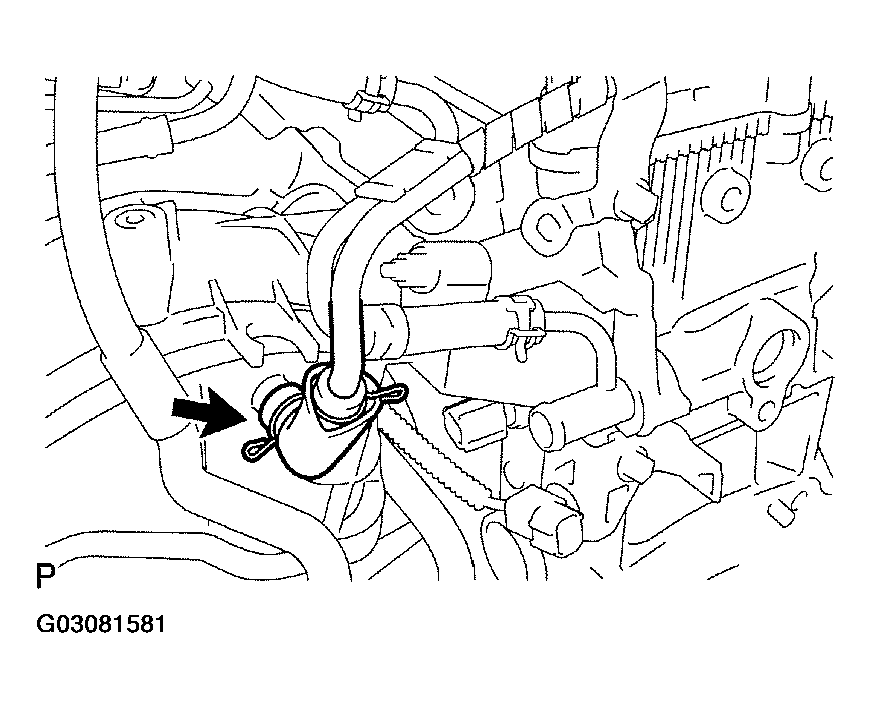 P

G03081581