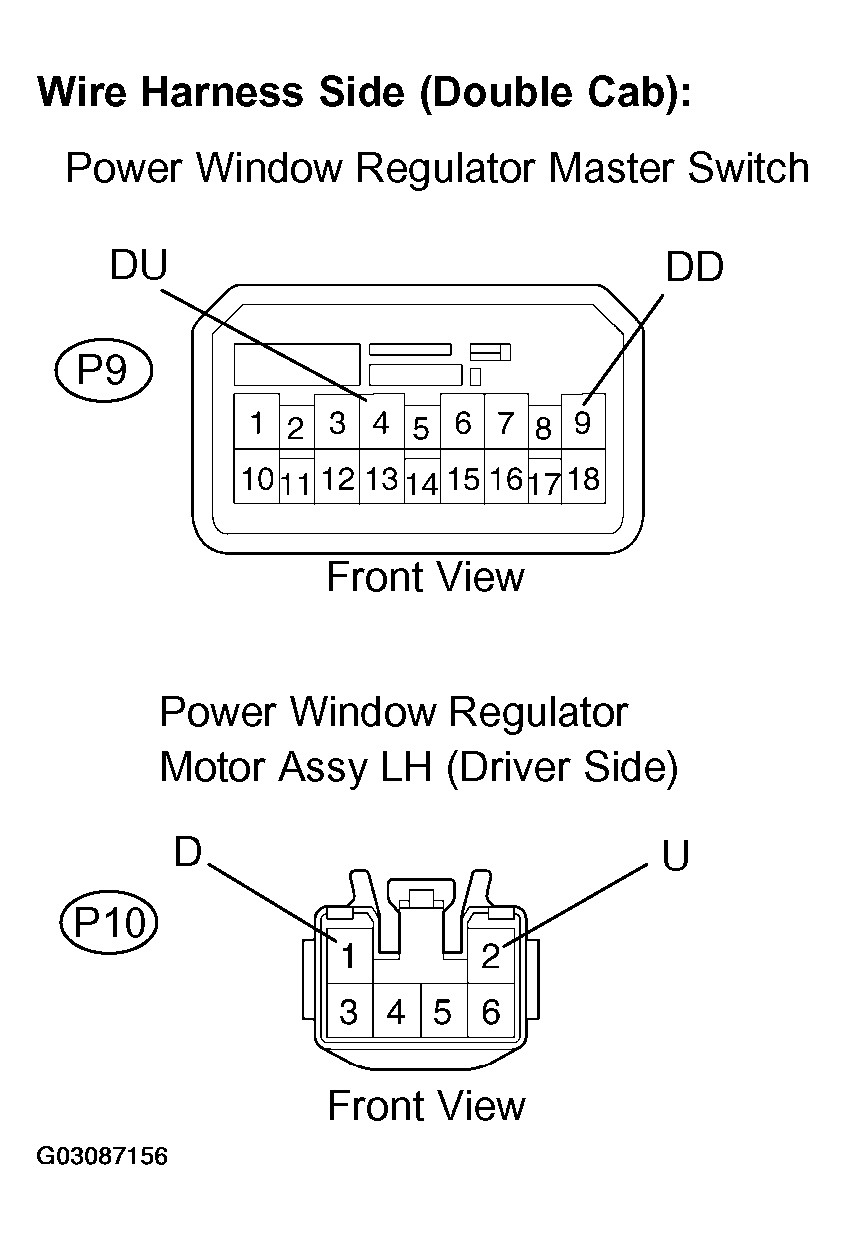 Wire Harness Side (Double Cab):

Power Window Regulator Master Switch

DU

DD

P9

1 2 3 4 5 6 7 8 9

10 11 12 13 14 15 16 17 18

Front View

Power Window Regulator Motor Assy LH (Driver Side)

D

U

P10

1 2

3 4 5 6

Front View

G03087156