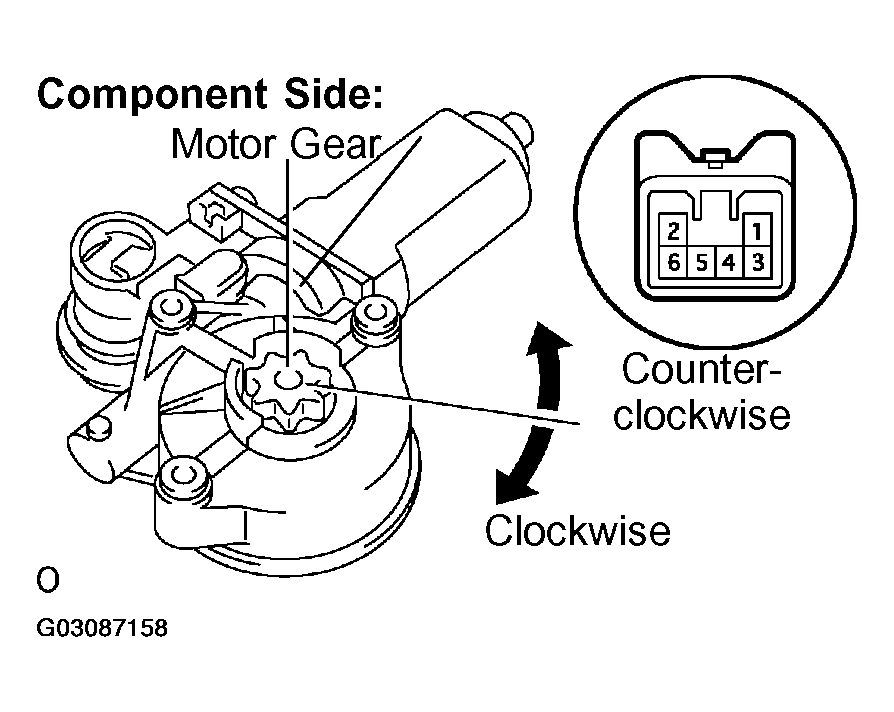 Component Side:
Motor Gear

2 1
6 5 4 3

Counter-clockwise

Clockwise

O

G03087158