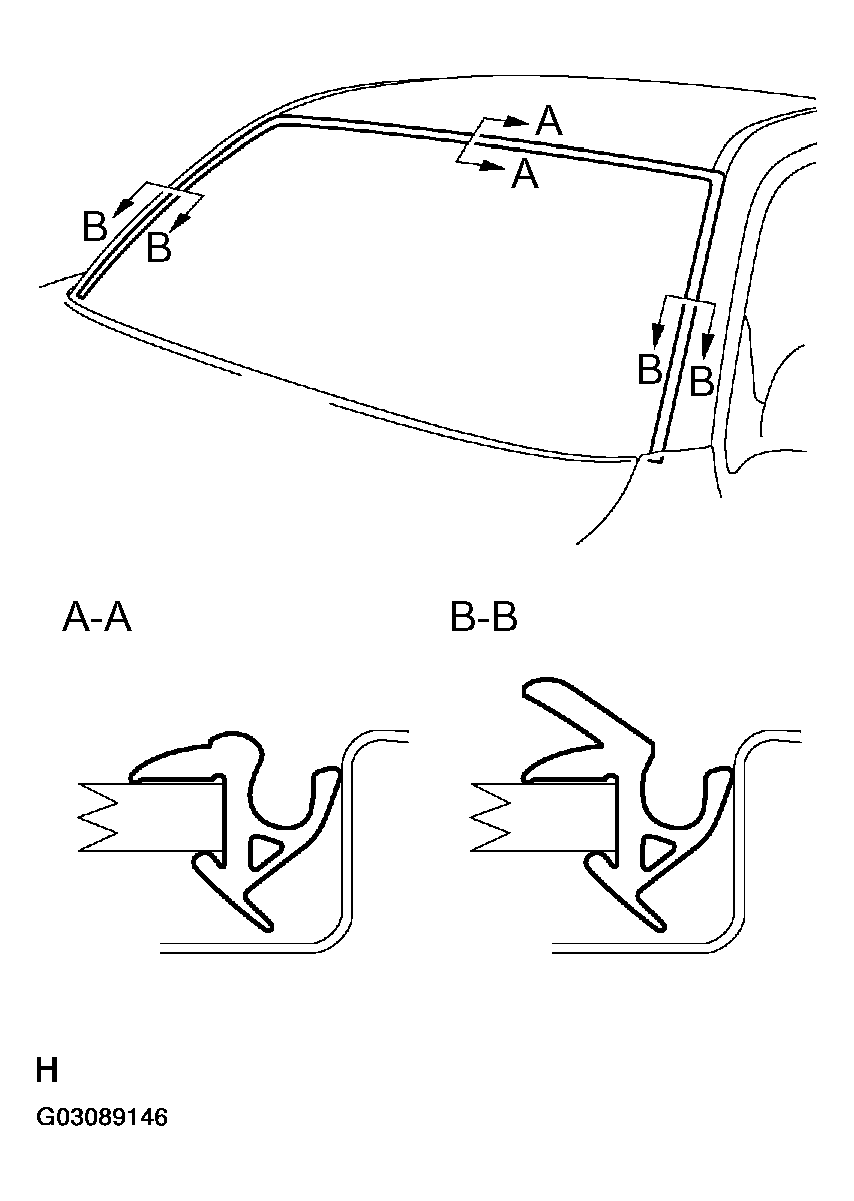 A
A
B
B
B
B

A-A

B-B

H

G03089146