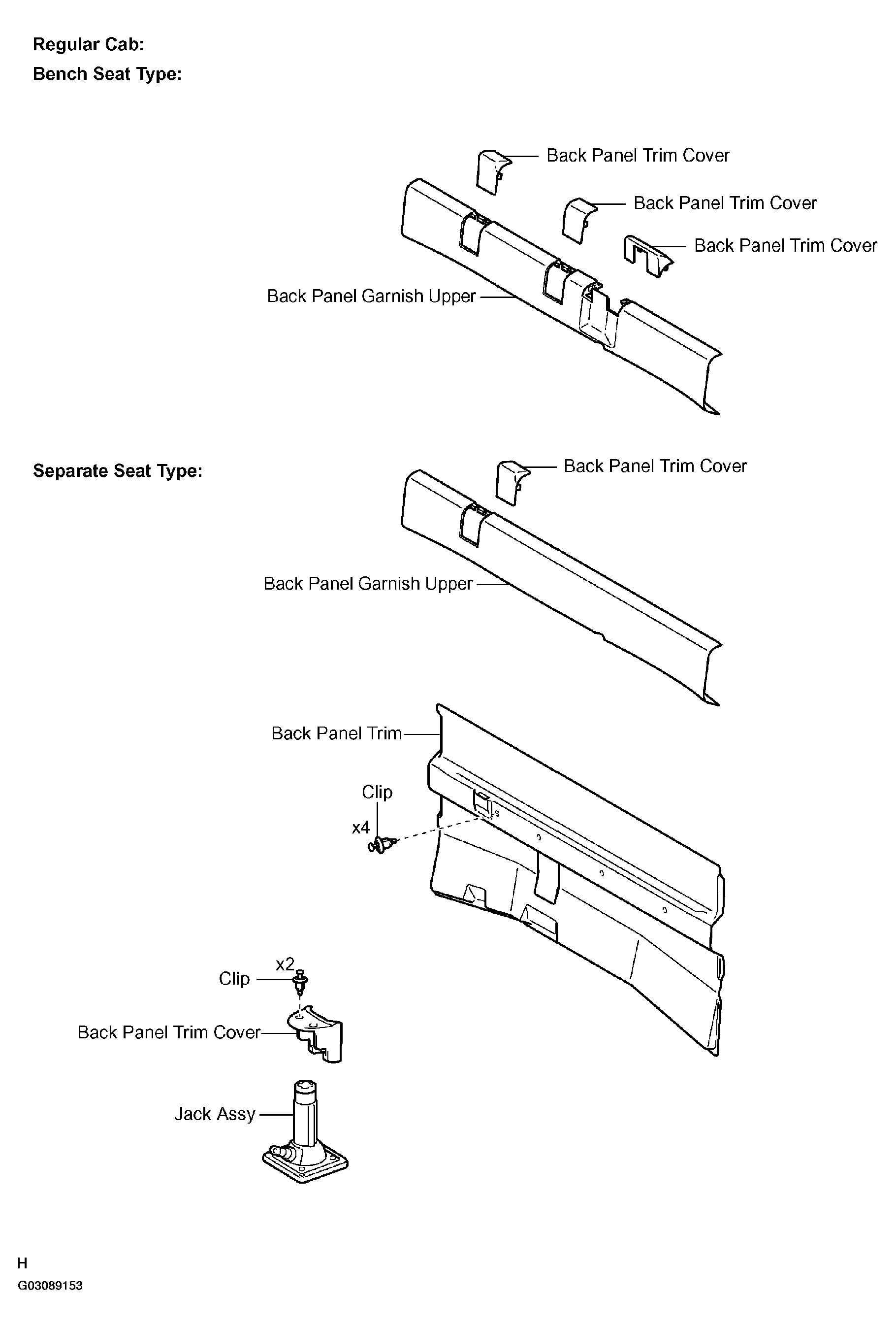 Regular Cab:
Bench Seat Type:

Back Panel Trim Cover
Back Panel Trim Cover
Back Panel Trim Cover
Back Panel Garnish Upper

Separate Seat Type:

Back Panel Trim Cover
Back Panel Garnish Upper

Back Panel Trim
Clip
x4

x2
Clip
Back Panel Trim Cover
Jack Assy

H
G03089153