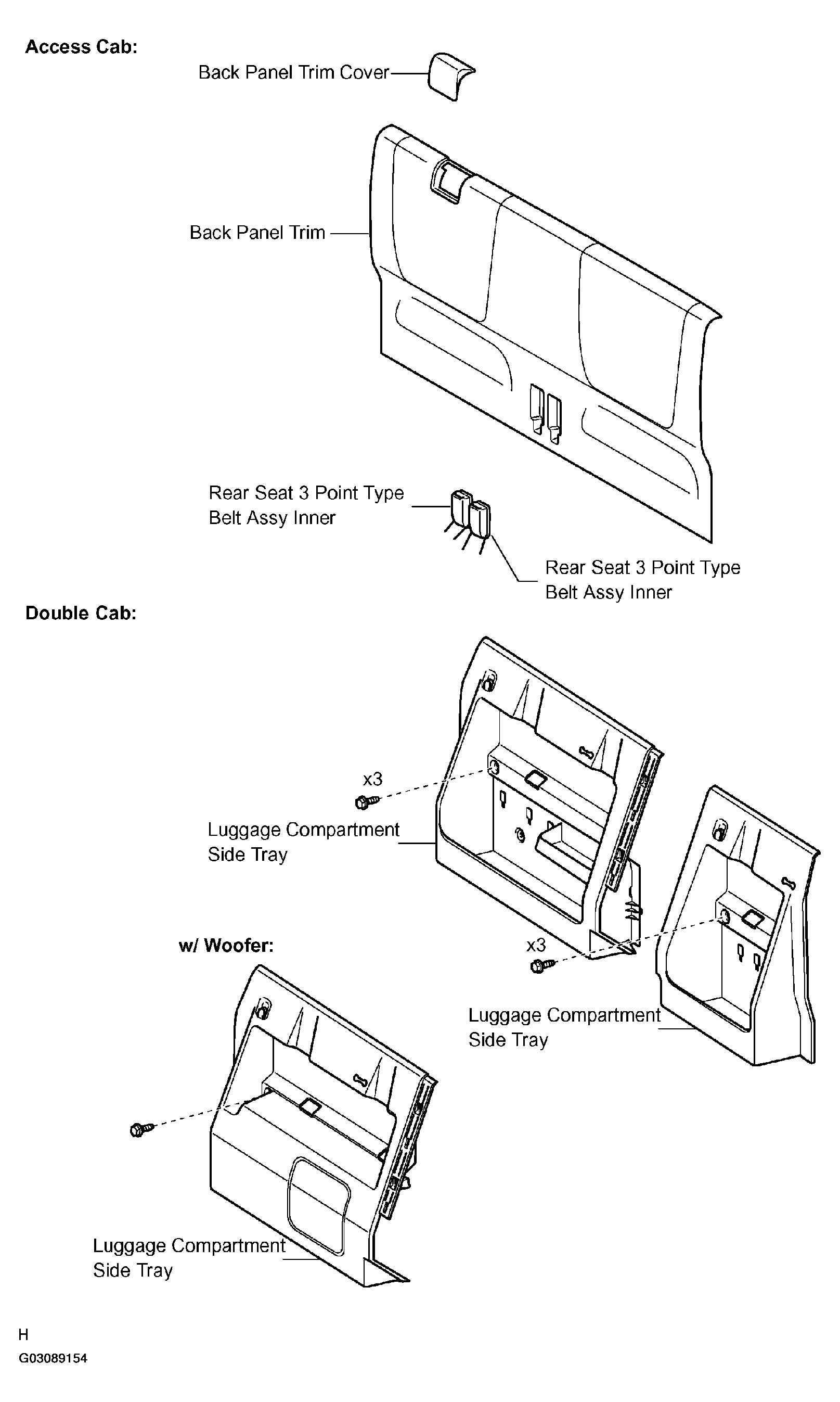 Access Cab:

Back Panel Trim Cover

Back Panel Trim

Rear Seat 3 Point Type Belt Assy Inner

Rear Seat 3 Point Type Belt Assy Inner

Double Cab:

x3

Luggage Compartment Side Tray

w/ Woofer:

x3

Luggage Compartment Side Tray

Luggage Compartment Side Tray

H

G03089154