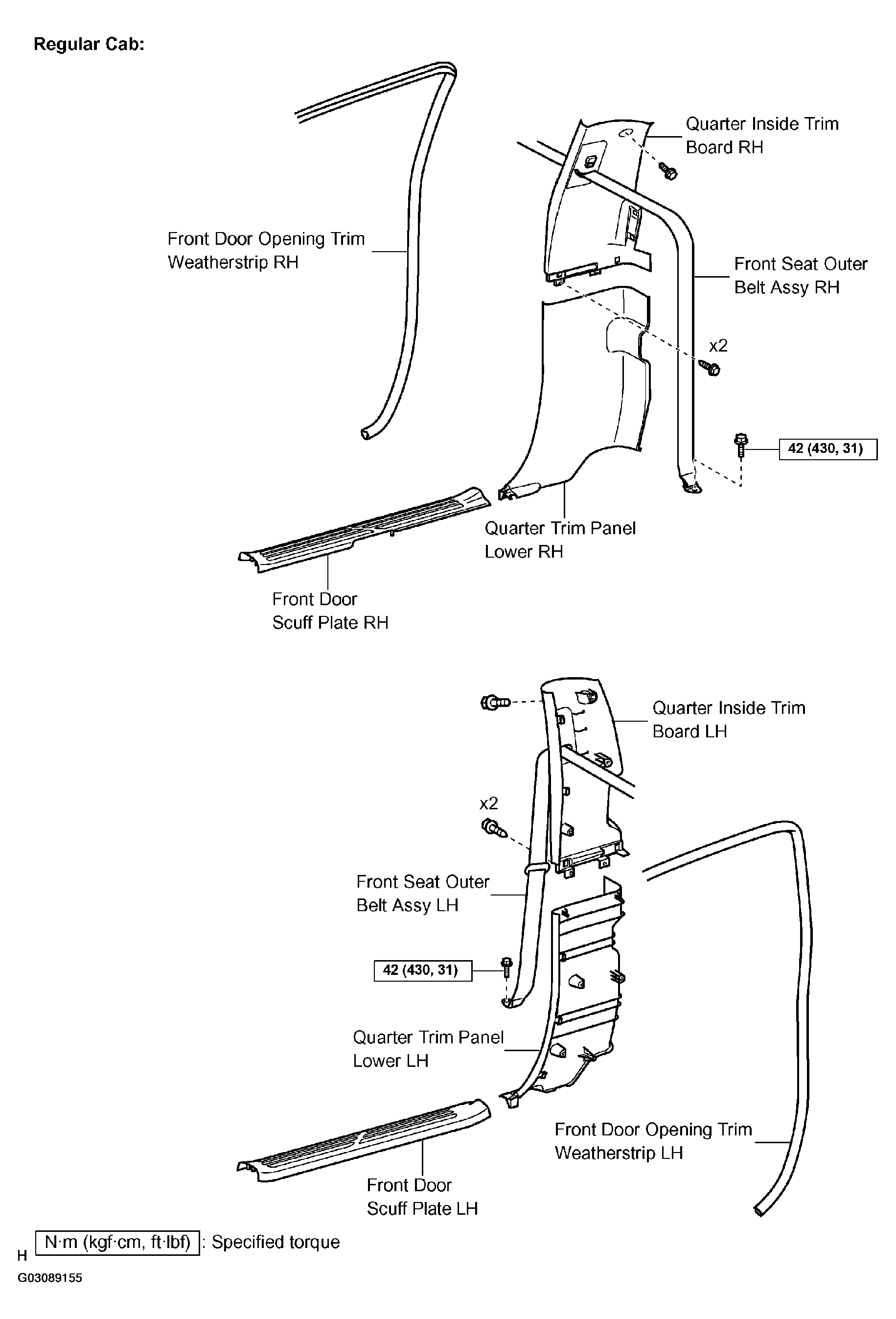 Regular Cab:

Quarter Inside Trim Board RH

Front Door Opening Trim Weatherstrip RH

Front Seat Outer Belt Assy RH

x2

42 (430, 31)

Quarter Trim Panel Lower RH

Front Door Scuff Plate RH

Quarter Inside Trim Board LH

x2

Front Seat Outer Belt Assy LH

42 (430, 31)

Quarter Trim Panel Lower LH

Front Door Opening Trim Weatherstrip LH

Front Door Scuff Plate LH

H N·m (kgf·cm, ft·lbf) : Specified torque

G03089155