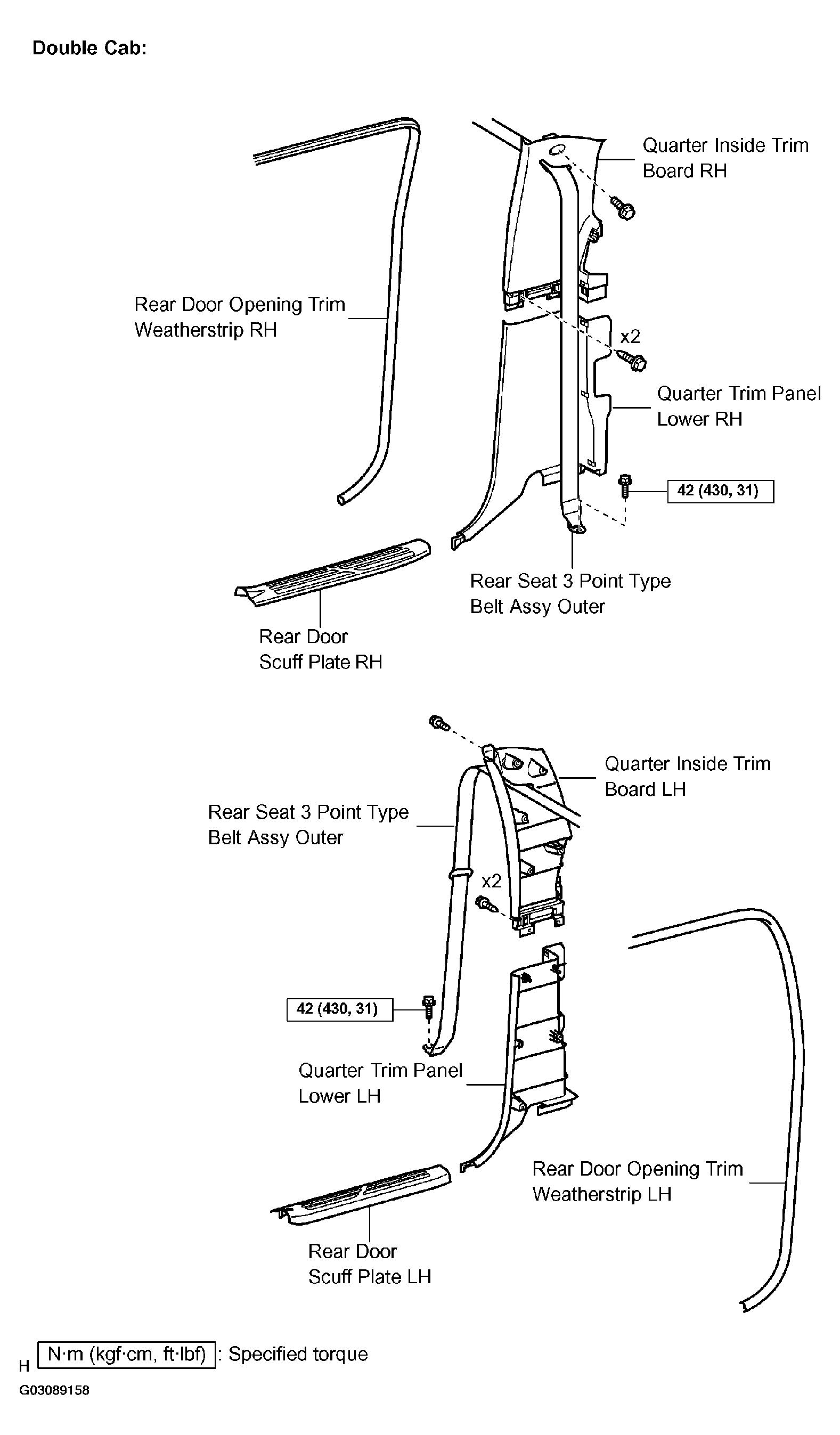 Double Cab:

Quarter Inside Trim Board RH

Rear Door Opening Trim Weatherstrip RH

x2

Quarter Trim Panel Lower RH

42 (430, 31)

Rear Seat 3 Point Type Belt Assy Outer

Rear Door Scuff Plate RH

Quarter Inside Trim Board LH

Rear Seat 3 Point Type Belt Assy Outer

x2

42 (430, 31)

Quarter Trim Panel Lower LH

Rear Door Opening Trim Weatherstrip LH

Rear Door Scuff Plate LH

H N·m (kgf·cm, ft·lbf) : Specified torque

G03089158