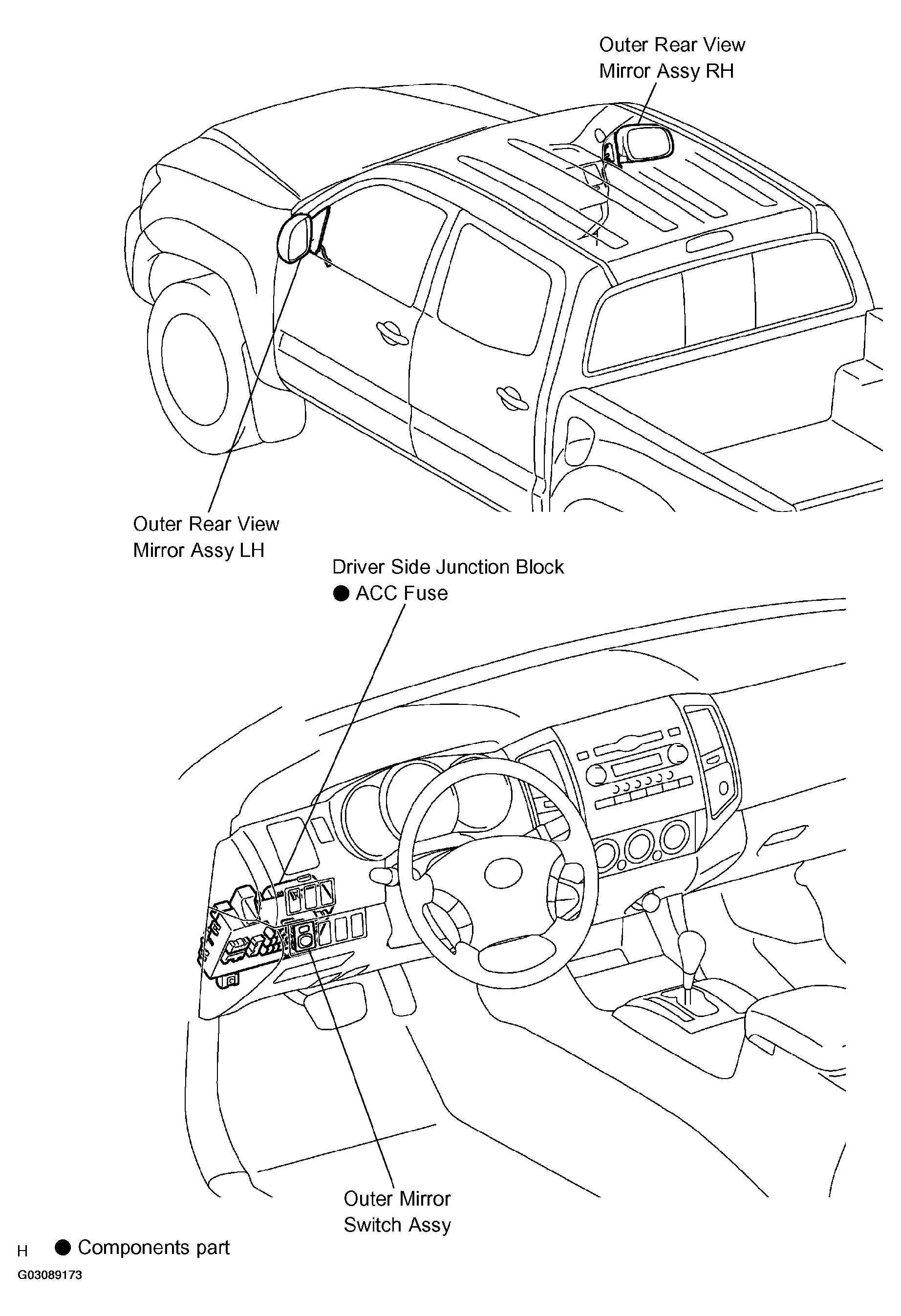 Outer Rear View Mirror Assy RH

Outer Rear View Mirror Assy LH

Driver Side Junction Block
● ACC Fuse

Outer Mirror Switch Assy

H ● Components part

G03089173