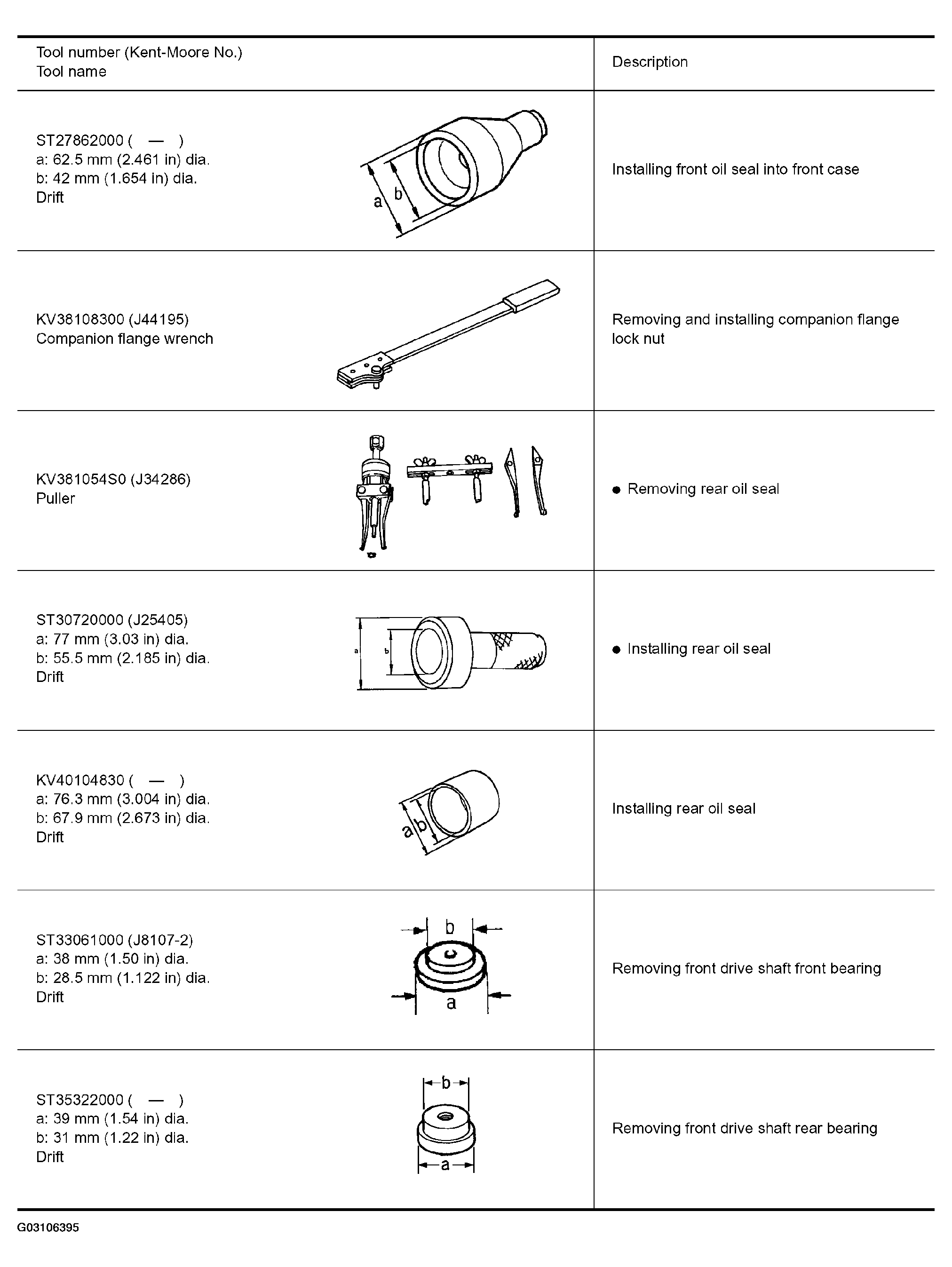 | Tool number (Kent-Moore No.) Tool name | Description |
|---|---|
| ST27862000 ( — ) a: 62.5 mm (2.461 in) dia. b: 42 mm (1.654 in) dia. Drift a b | Installing front oil seal into front case |
| KV38108300 (J44195) Companion flange wrench | Removing and installing companion flange lock nut |
| KV381054S0 (J34286) Puller | ● Removing rear oil seal |
| ST30720000 (J25405) a: 77 mm (3.03 in) dia. b: 55.5 mm (2.185 in) dia. Drift a b | ● Installing rear oil seal |
| KV40104830 ( — ) a: 76.3 mm (3.004 in) dia. b: 67.9 mm (2.673 in) dia. Drift a b | Installing rear oil seal |
| ST33061000 (J8107-2) a: 38 mm (1.50 in) dia. b: 28.5 mm (1.122 in) dia. Drift b a | Removing front drive shaft front bearing |
| ST35322000 ( — ) a: 39 mm (1.54 in) dia. b: 31 mm (1.22 in) dia. Drift b a | Removing front drive shaft rear bearing |

G03106395