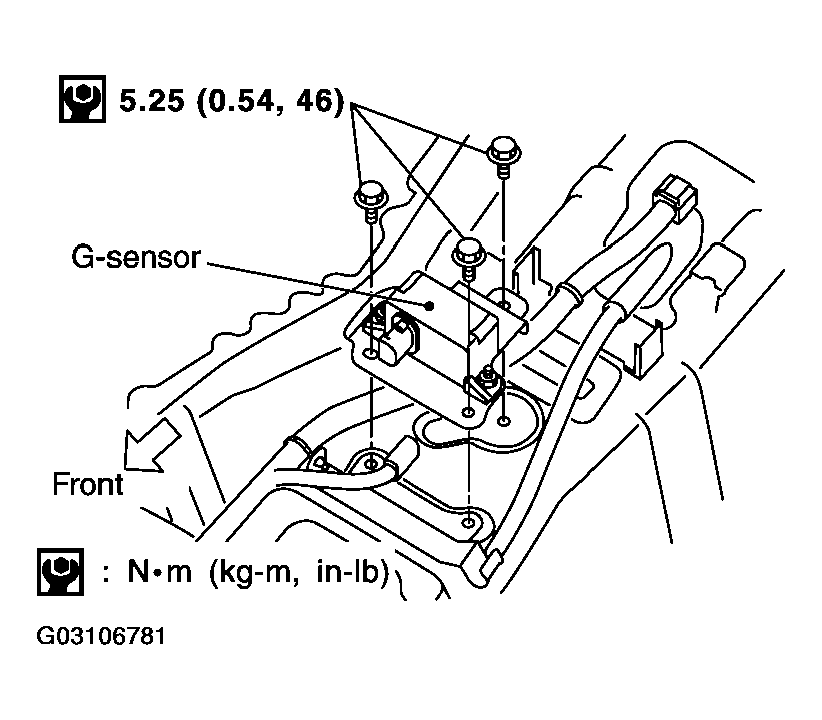 5.25 (0.54, 46)

G-sensor

Front

: N•m (kg-m, in-lb)

G03106781