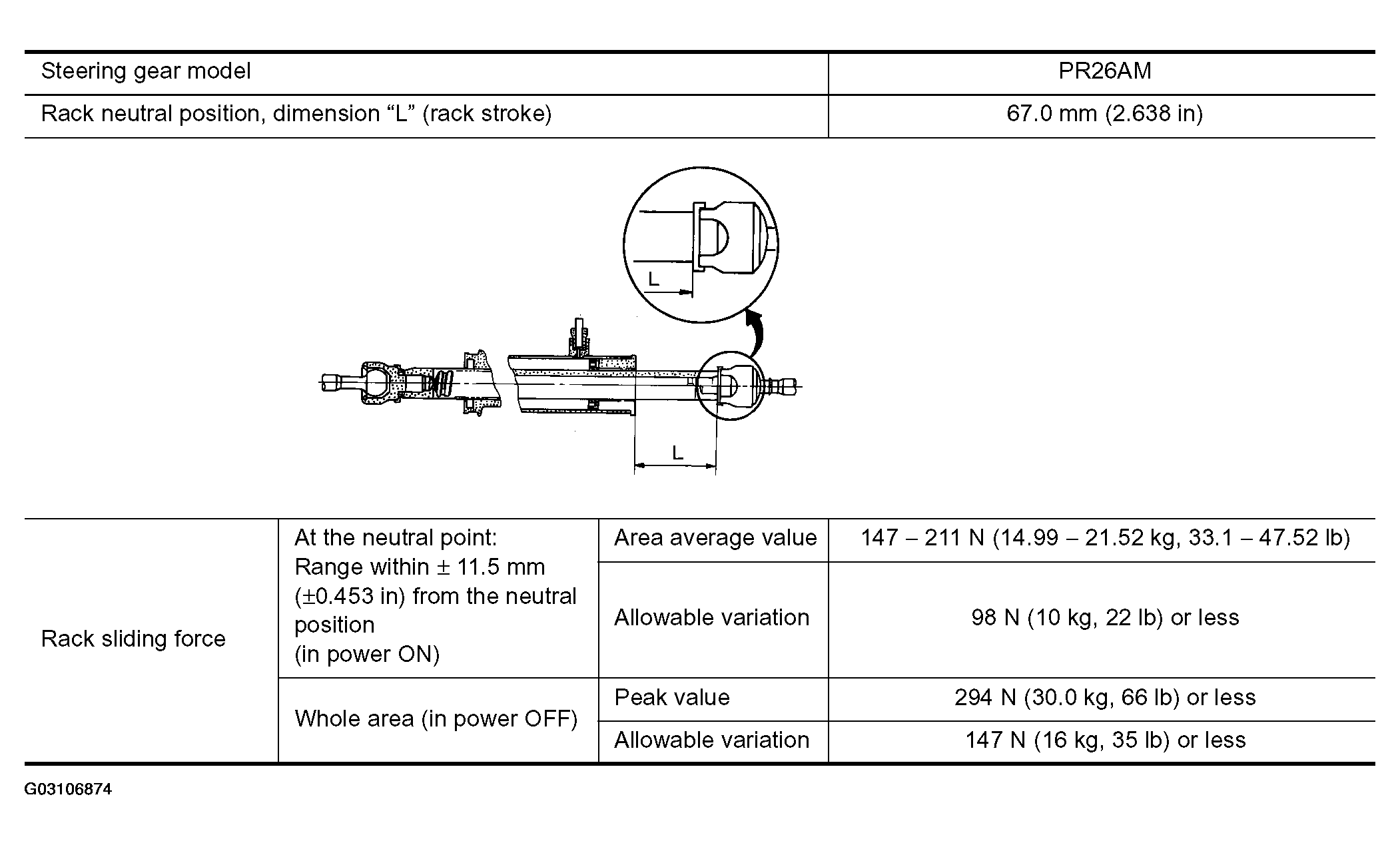 | Steering gear model | PR26AM |
|---|---|
| Rack neutral position, dimension “L” (rack stroke) | 67.0 mm (2.638 in) |

L

L

| Rack sliding force | At the neutral point: Range within ± 11.5 mm (±0.453 in) from the neutral position (in power ON) | Area average value | 147 – 211 N (14.99 – 21.52 kg, 33.1 – 47.52 lb) |
|---|---|---|---|
| | | Allowable variation | 98 N (10 kg, 22 lb) or less |
| | Whole area (in power OFF) | Peak value | 294 N (30.0 kg, 66 lb) or less |
| | | Allowable variation | 147 N (16 kg, 35 lb) or less |

G03106874