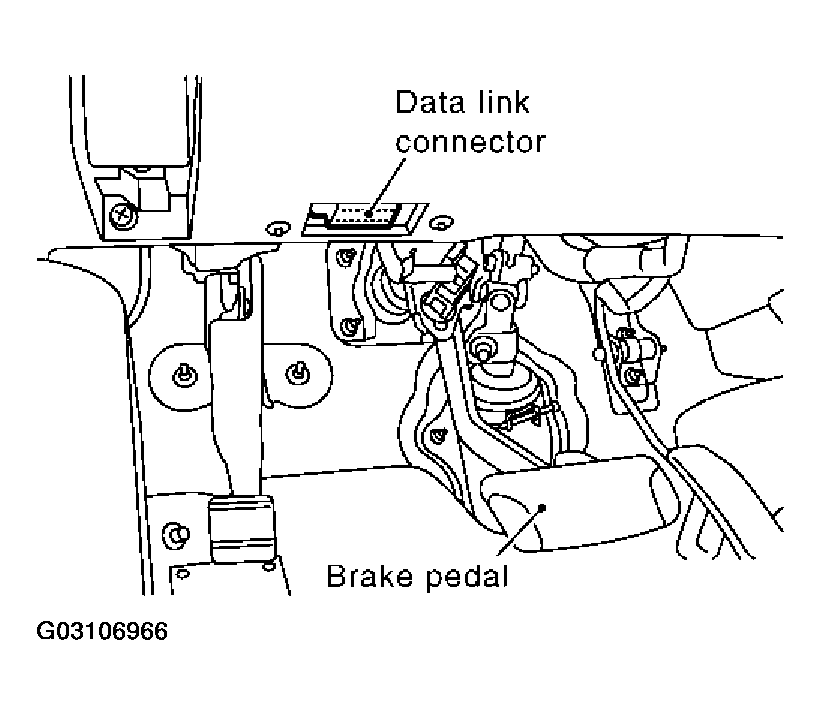 Data link connector

Brake pedal

G03106966