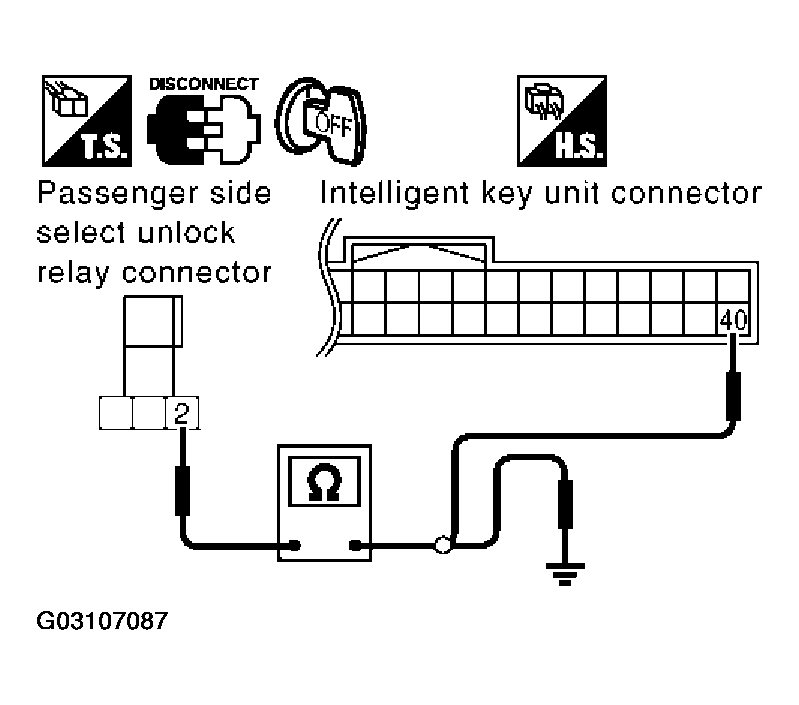 T.S.
DISCONNECT
OFF
H.S.

Passenger side select unlock relay connector

Intelligent key unit connector

40

2

Ω

G03107087