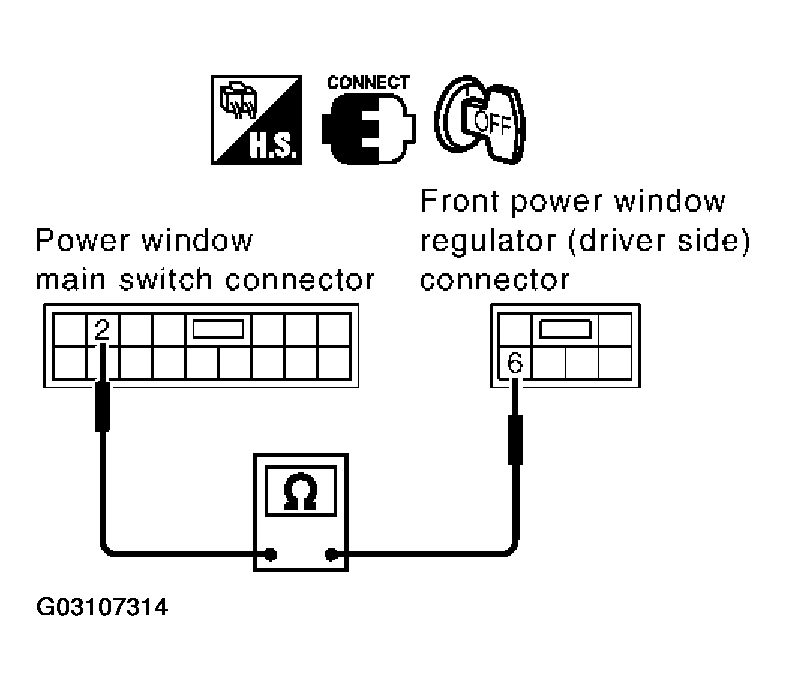 H.S.

CONNECT

OFF

Power window main switch connector

Front power window regulator (driver side) connector

2

6

Ω

G03107314