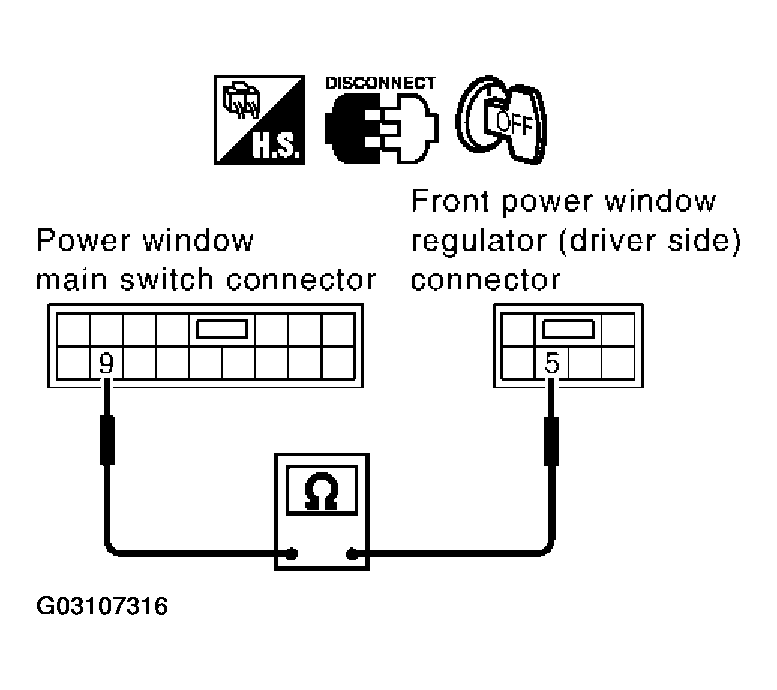 H.S.

DISCONNECT

OFF

Power window main switch connector

Front power window regulator (driver side) connector

9

5

Ω

G03107316