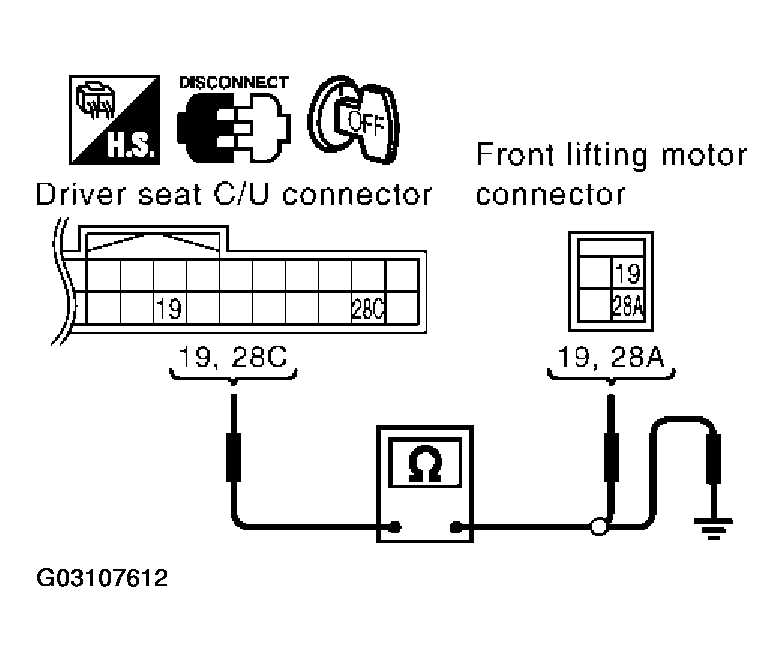 H.S.

DISCONNECT

OFF

Driver seat C/U connector

19

28C

19, 28C

Front lifting motor connector

19

28A

19, 28A

Ω

G03107612