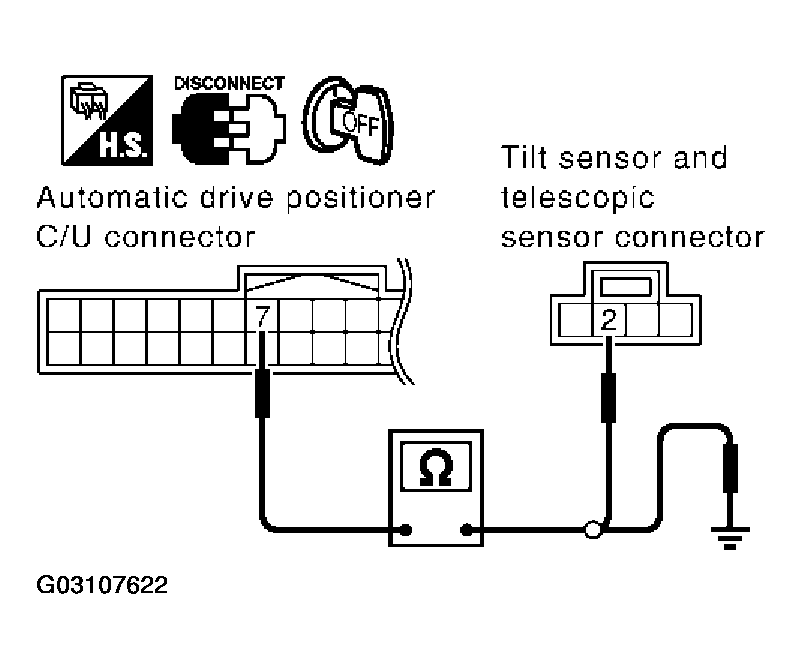 H.S.

DISCONNECT

OFF

Automatic drive positioner C/U connector

Tilt sensor and telescopic sensor connector

7

2

Ω

G03107622