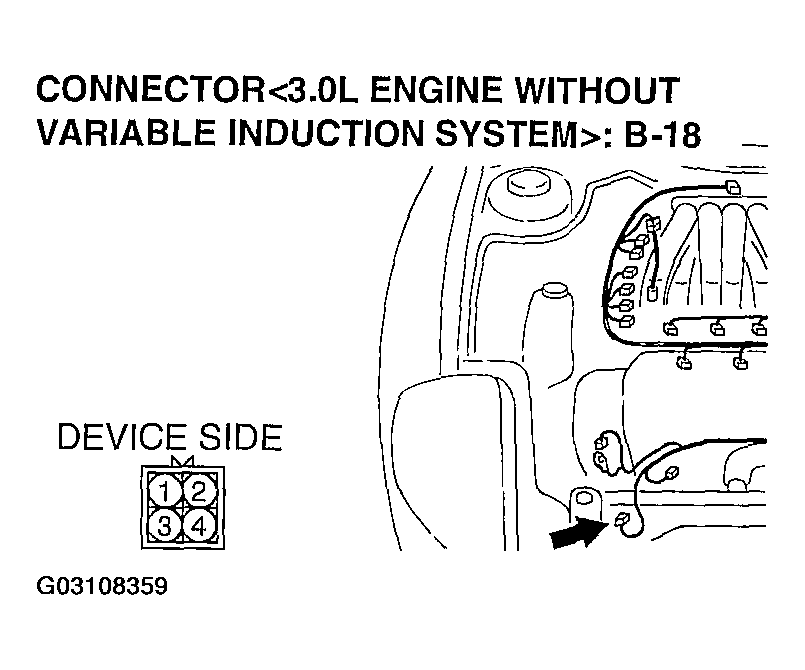 CONNECTOR<3.0L ENGINE WITHOUT VARIABLE INDUCTION SYSTEM>: B-18

DEVICE SIDE

1 2
3 4

G03108359