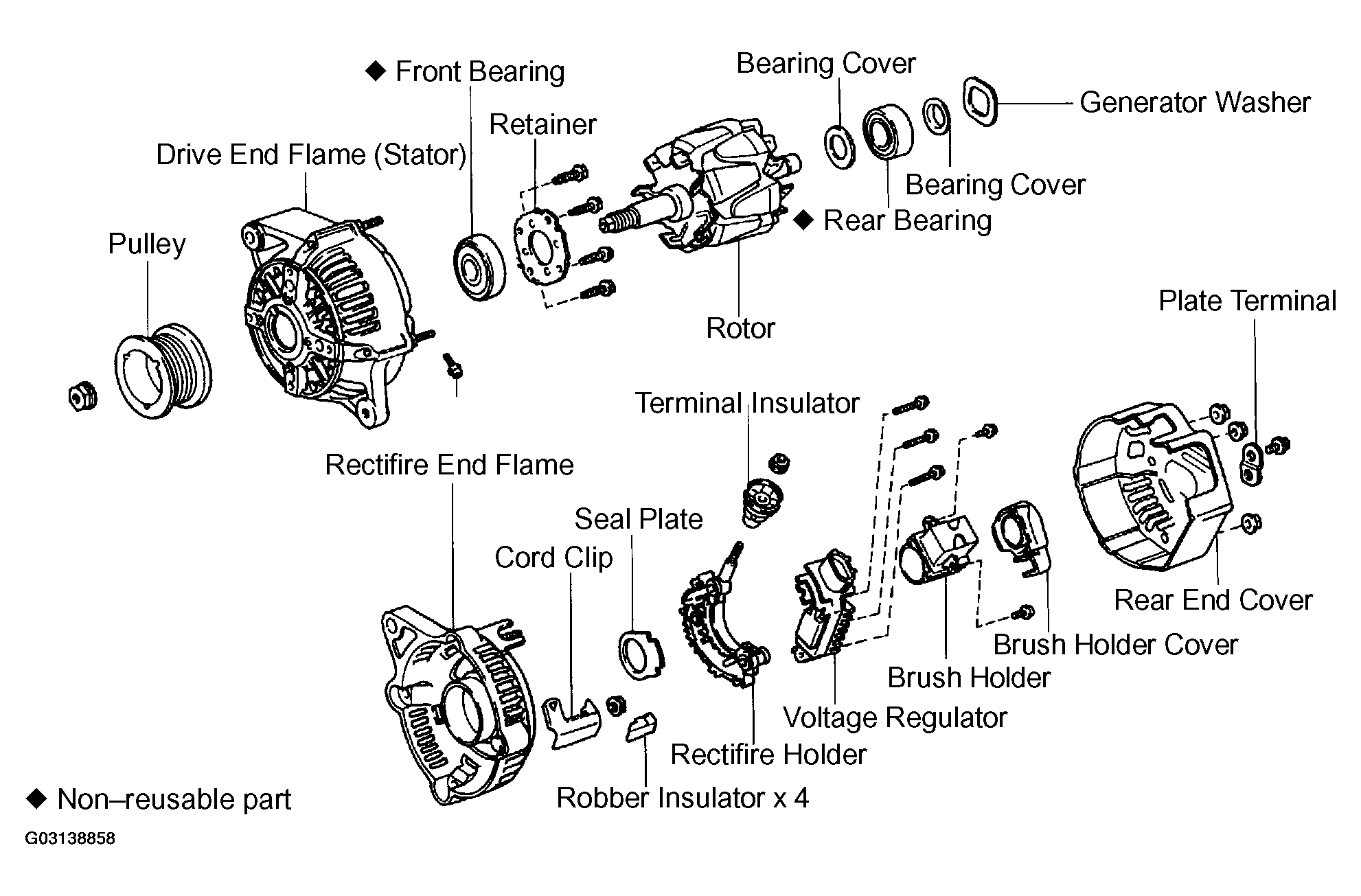 ◆ Front Bearing
Bearing Cover
Generator Washer
Retainer
Drive End Flame (Stator)
Bearing Cover
◆ Rear Bearing
Pulley
Rotor
Plate Terminal
Terminal Insulator
Rectifire End Flame
Seal Plate
Cord Clip
Rear End Cover
Brush Holder Cover
Brush Holder
Voltage Regulator
Rectifire Holder
Robber Insulator x 4
◆ Non–reusable part
G03138858