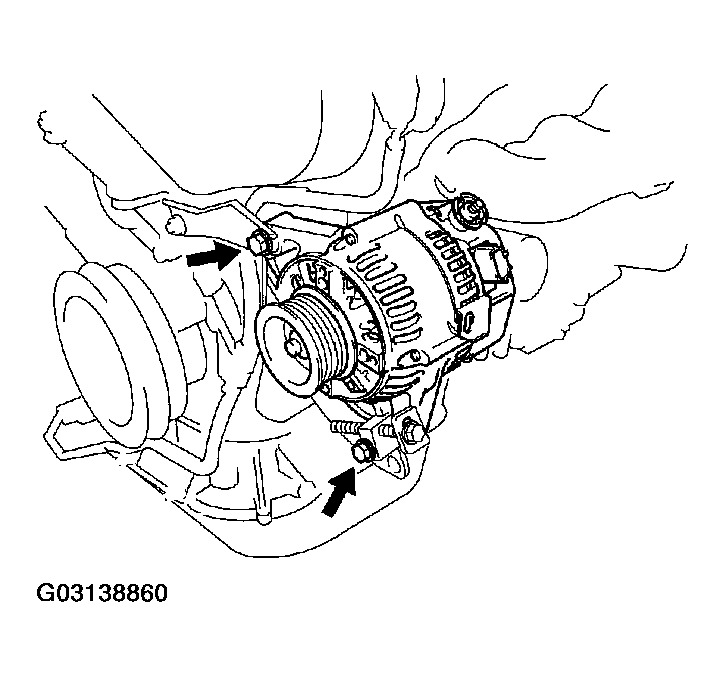 G03138860