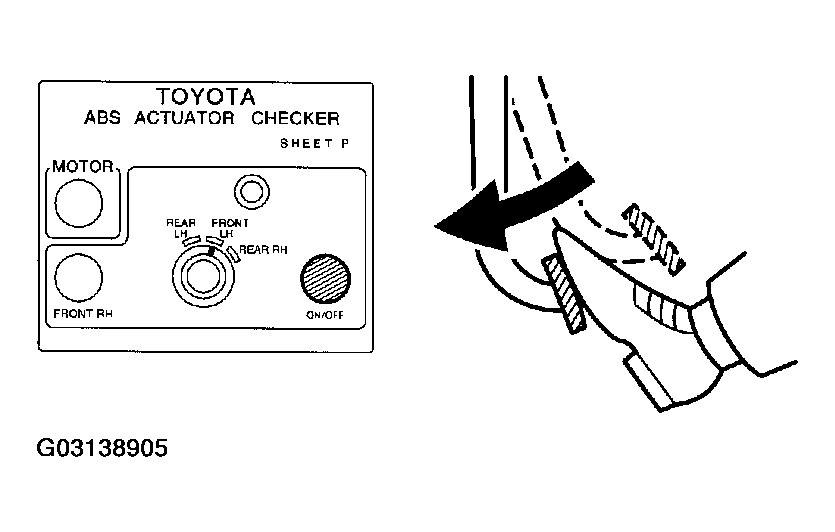 TOYOTA
ABS ACTUATOR CHECKER
SHEET P

MOTOR

REAR LH
FRONT LH
REAR RH

FRONT RH

ON/OFF

G03138905