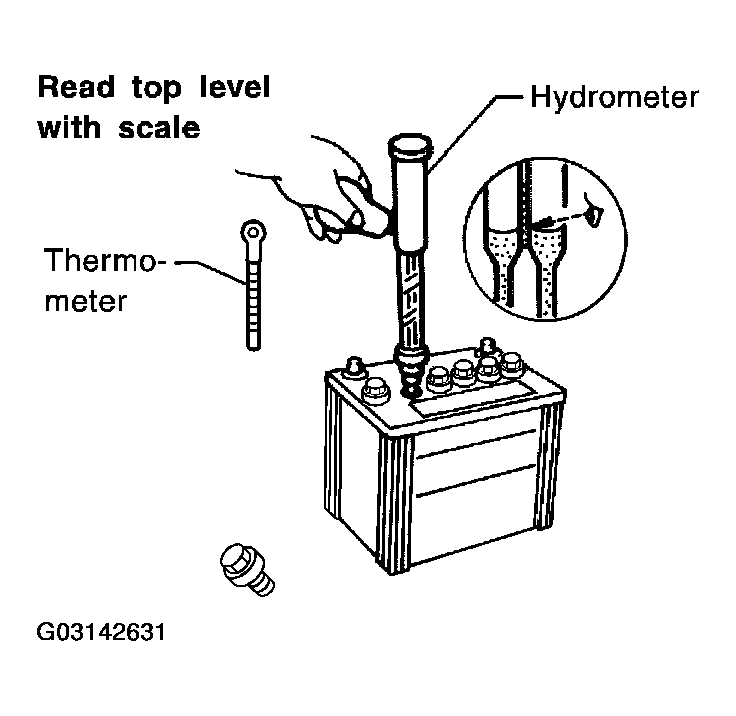 Read top level with scale

Hydrometer

Thermometer

G03142631