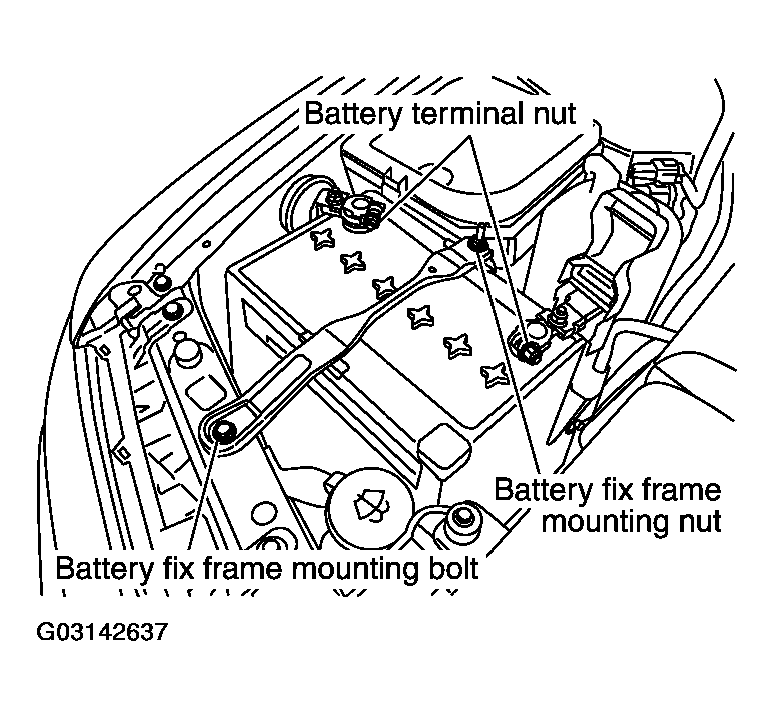 Battery terminal nut

Battery fix frame mounting nut

Battery fix frame mounting bolt

G03142637