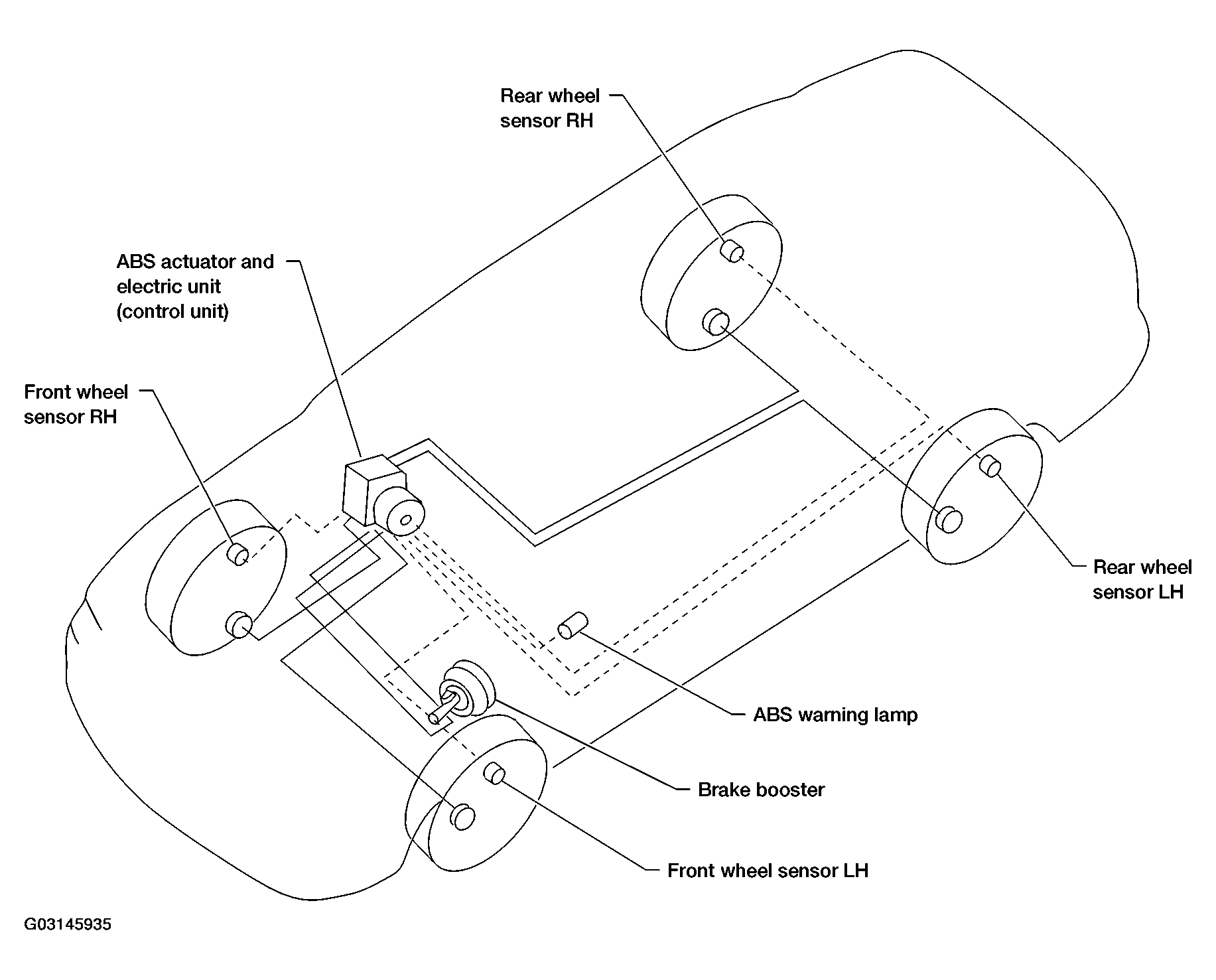 Rear wheel sensor RH

ABS actuator and electric unit (control unit)

Front wheel sensor RH

Rear wheel sensor LH

ABS warning lamp

Brake booster

Front wheel sensor LH

G03145935