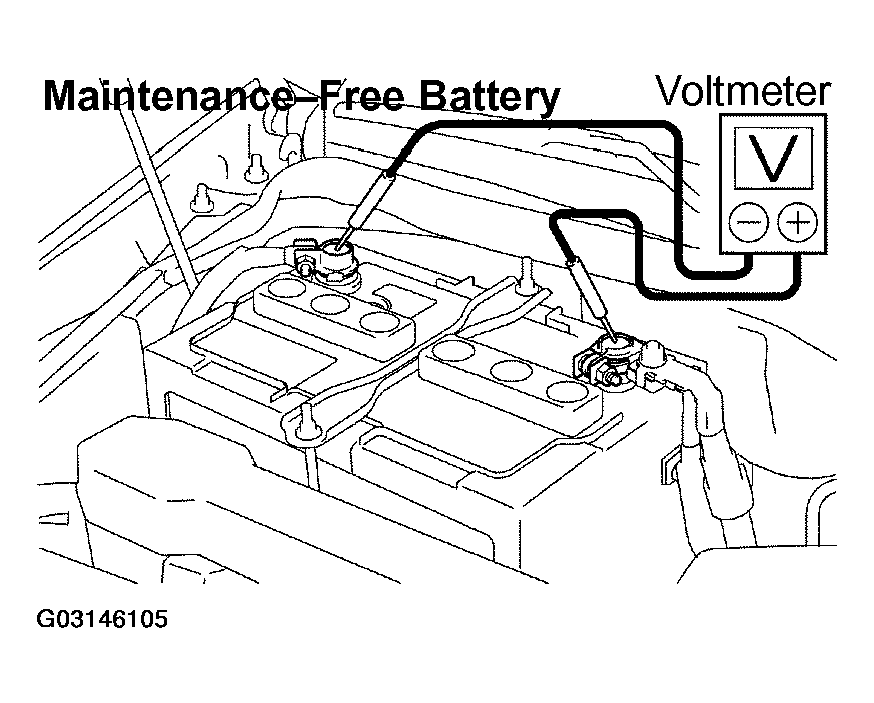 Maintenance–Free Battery

Voltmeter

V

−

+

G03146105