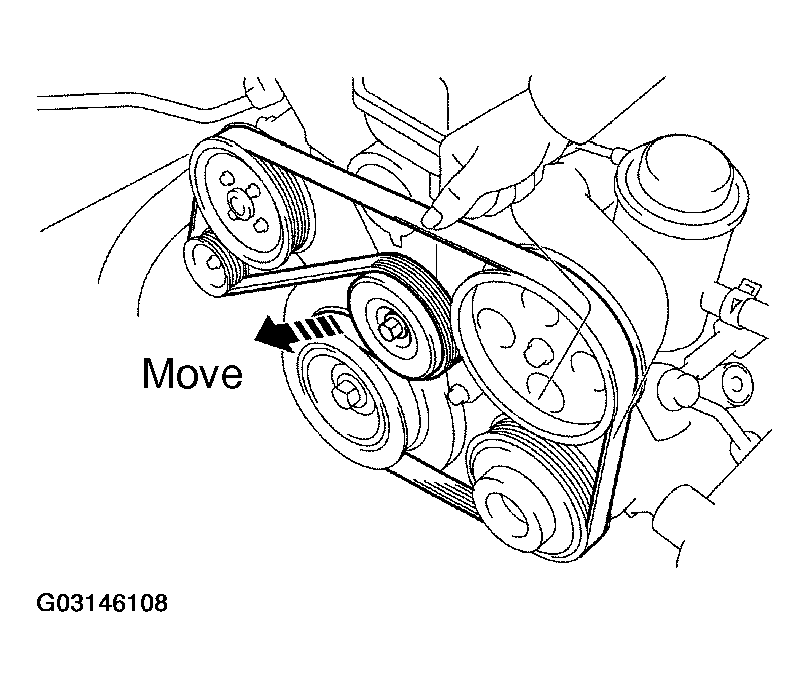 Move

G03146108