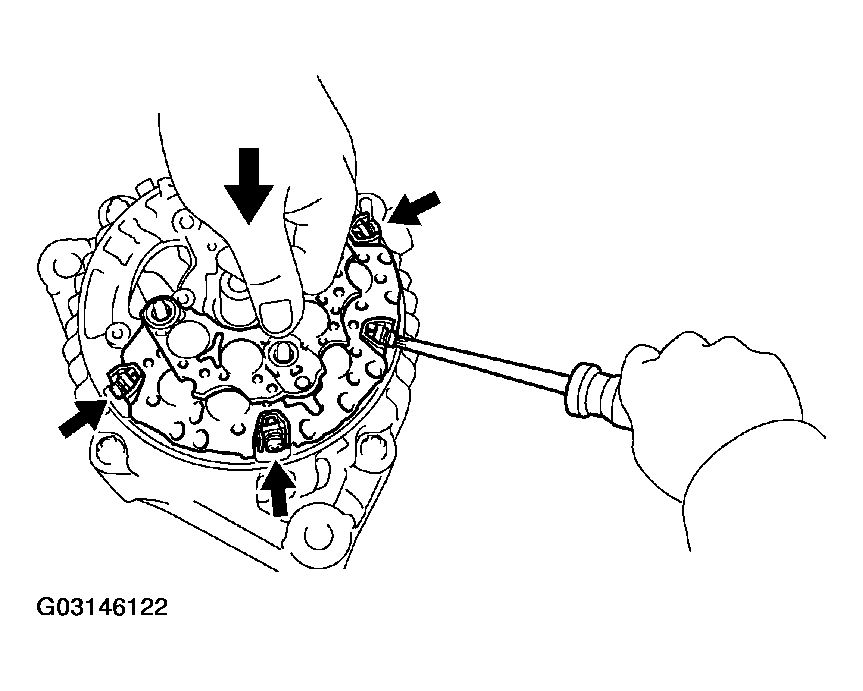 G03146122