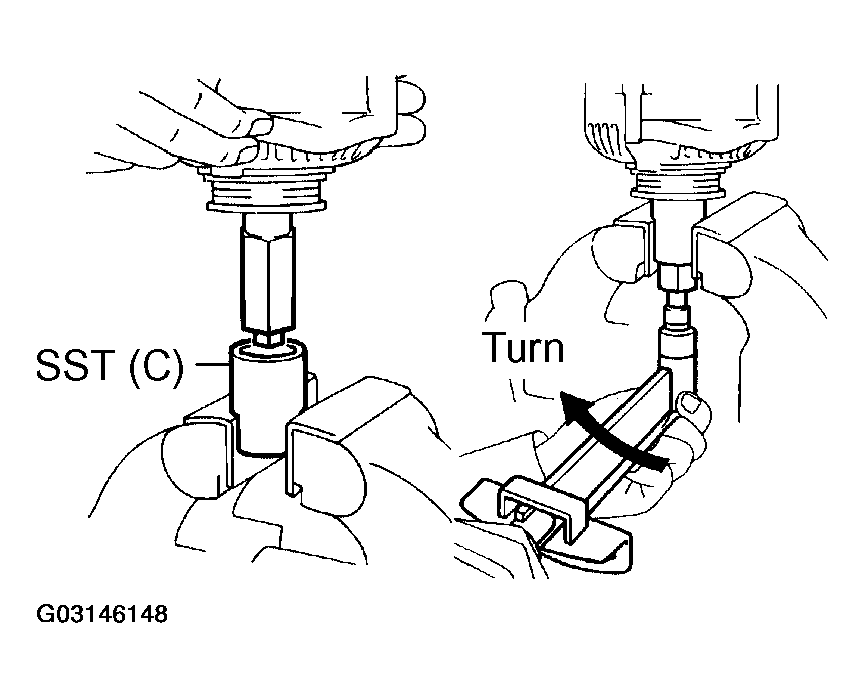 SST (C)

Turn

G03146148