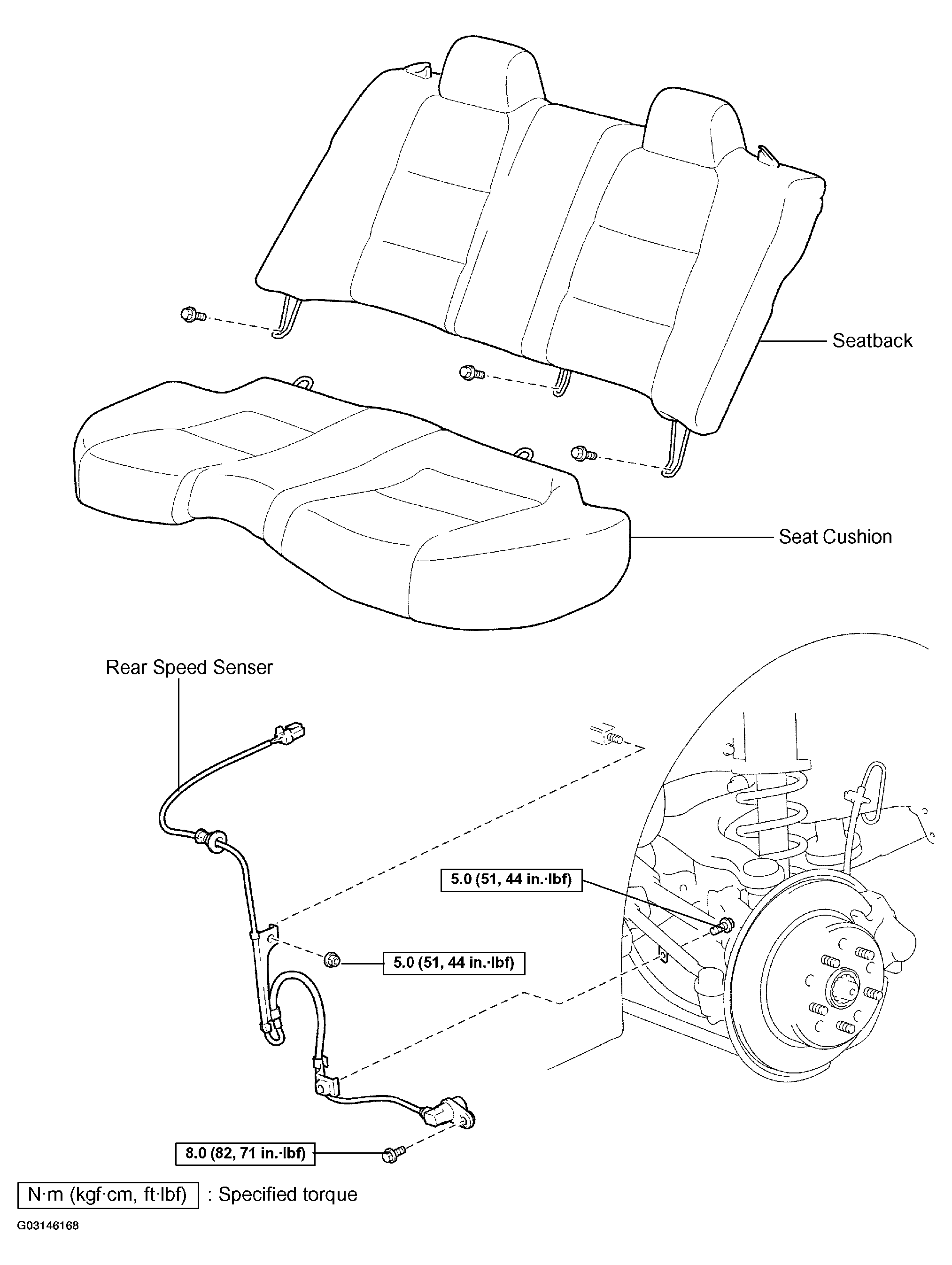 Seatback

Seat Cushion

Rear Speed Senser

5.0 (51, 44 in.·lbf)

5.0 (51, 44 in.·lbf)

8.0 (82, 71 in.·lbf)

N·m (kgf·cm, ft·lbf) : Specified torque

G03146168