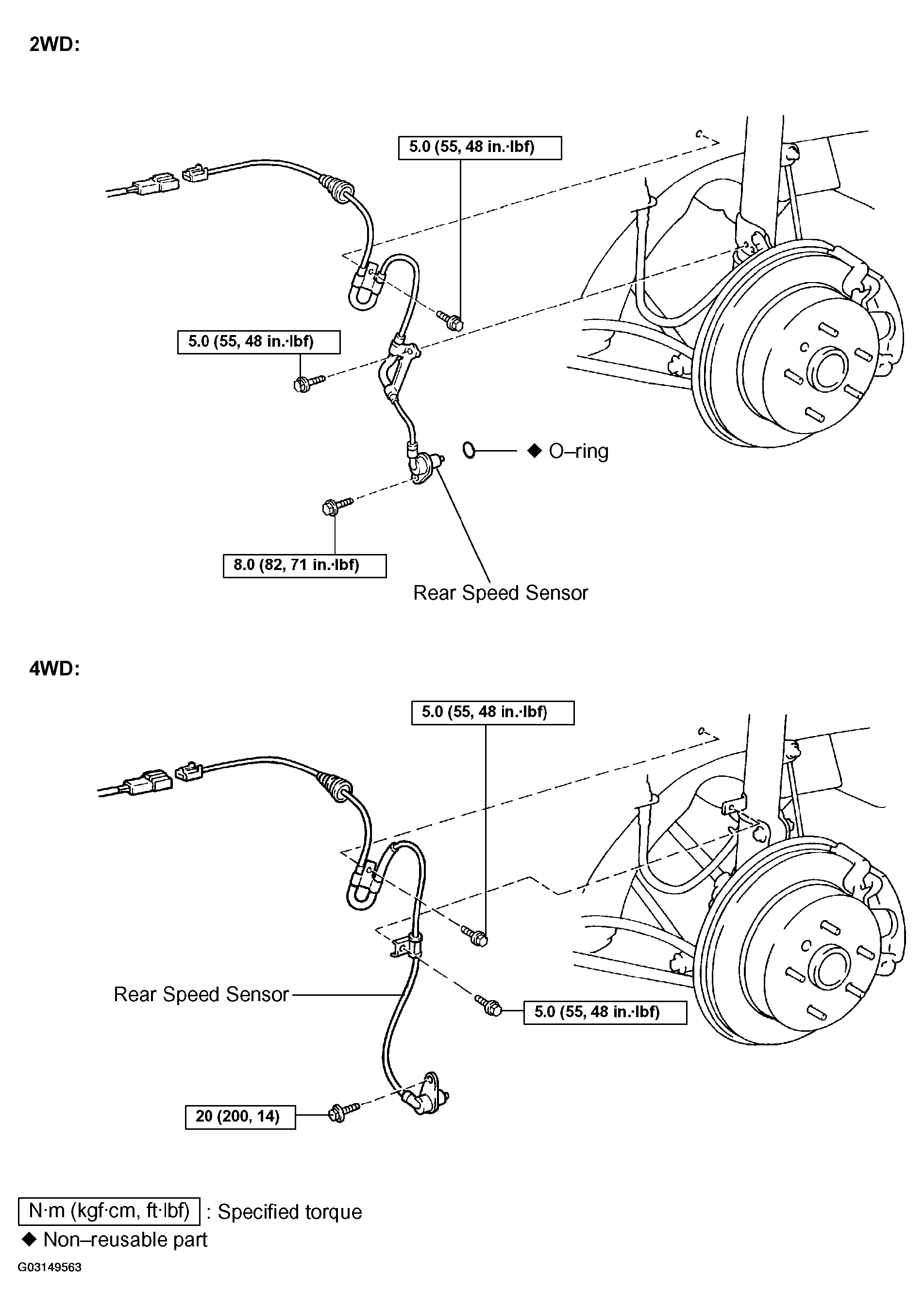 2WD:

5.0 (55, 48 in.·lbf)

5.0 (55, 48 in.·lbf)

◆ O–ring

8.0 (82, 71 in.·lbf)

Rear Speed Sensor

4WD:

5.0 (55, 48 in.·lbf)

Rear Speed Sensor

5.0 (55, 48 in.·lbf)

20 (200, 14)

N·m (kgf·cm, ft·lbf) : Specified torque

◆ Non–reusable part

G03149563