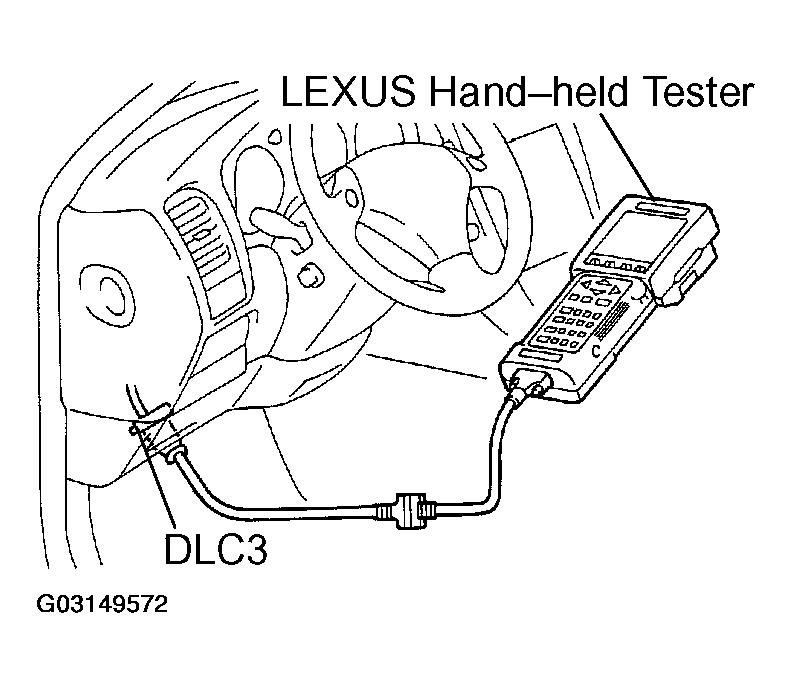 LEXUS Hand–held Tester

DLC3

G03149572