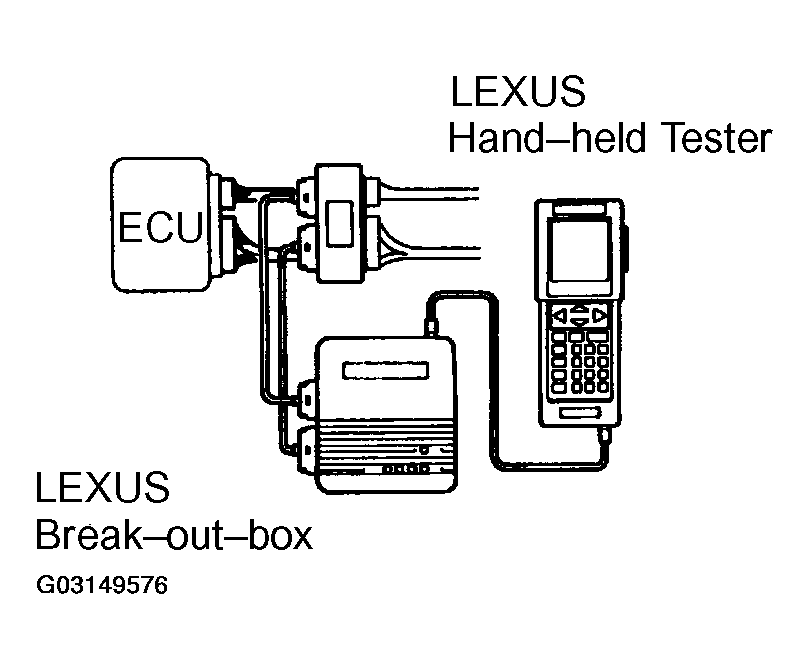 LEXUS
Hand–held Tester

ECU

LEXUS
Break–out–box

G03149576