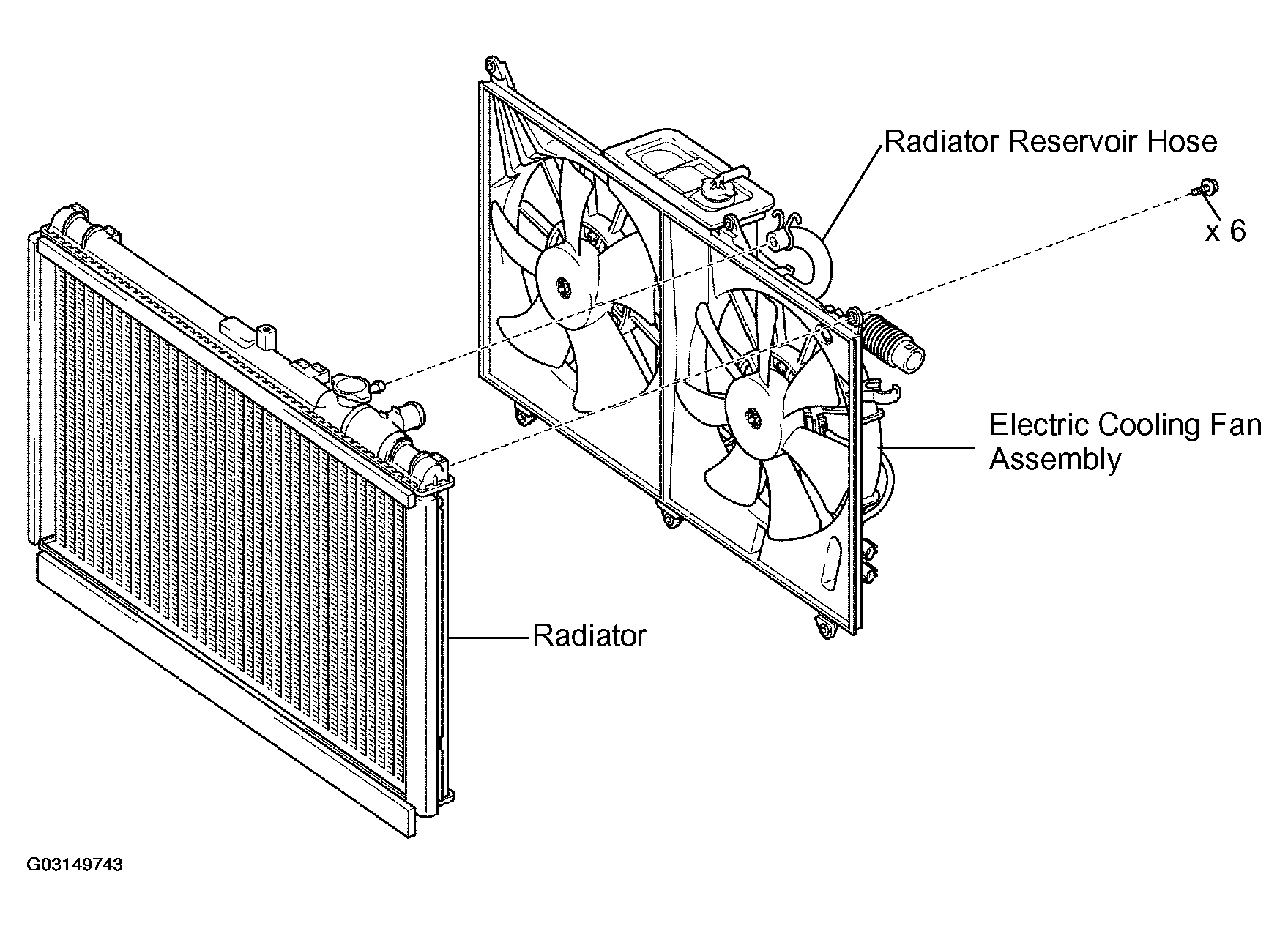 Radiator Reservoir Hose

x 6

Electric Cooling Fan Assembly

Radiator

G03149743