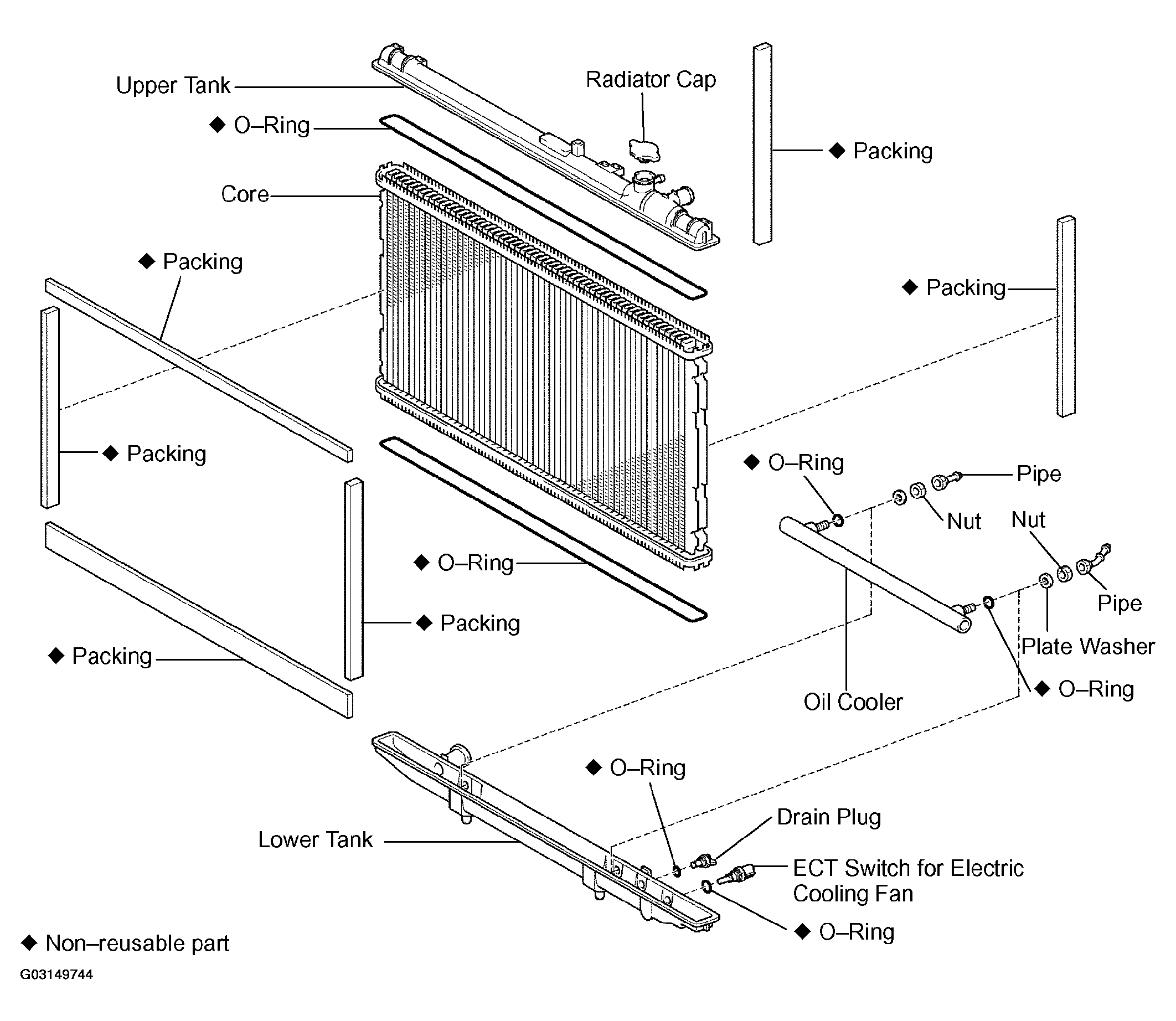 Upper Tank
Radiator Cap
◆ O–Ring
◆ Packing
Core
◆ Packing
◆ Packing
◆ Packing
◆ O–Ring
Pipe
Nut
Nut
◆ O–Ring
Pipe
◆ Packing
Plate Washer
◆ Packing
◆ O–Ring
Oil Cooler
◆ O–Ring
Drain Plug
Lower Tank
ECT Switch for Electric Cooling Fan
◆ O–Ring
◆ Non–reusable part
G03149744