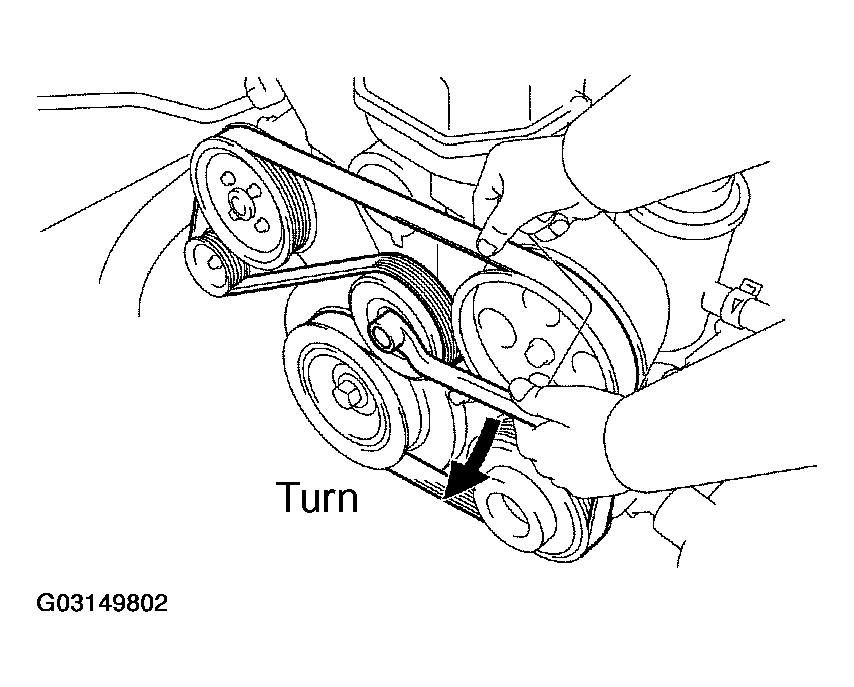 Turn

G03149802