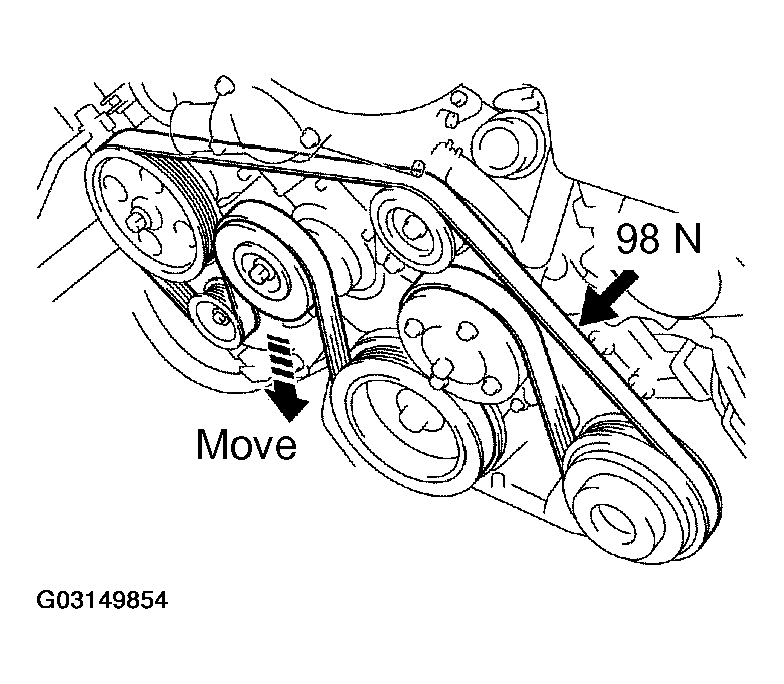 98 N

Move

G03149854