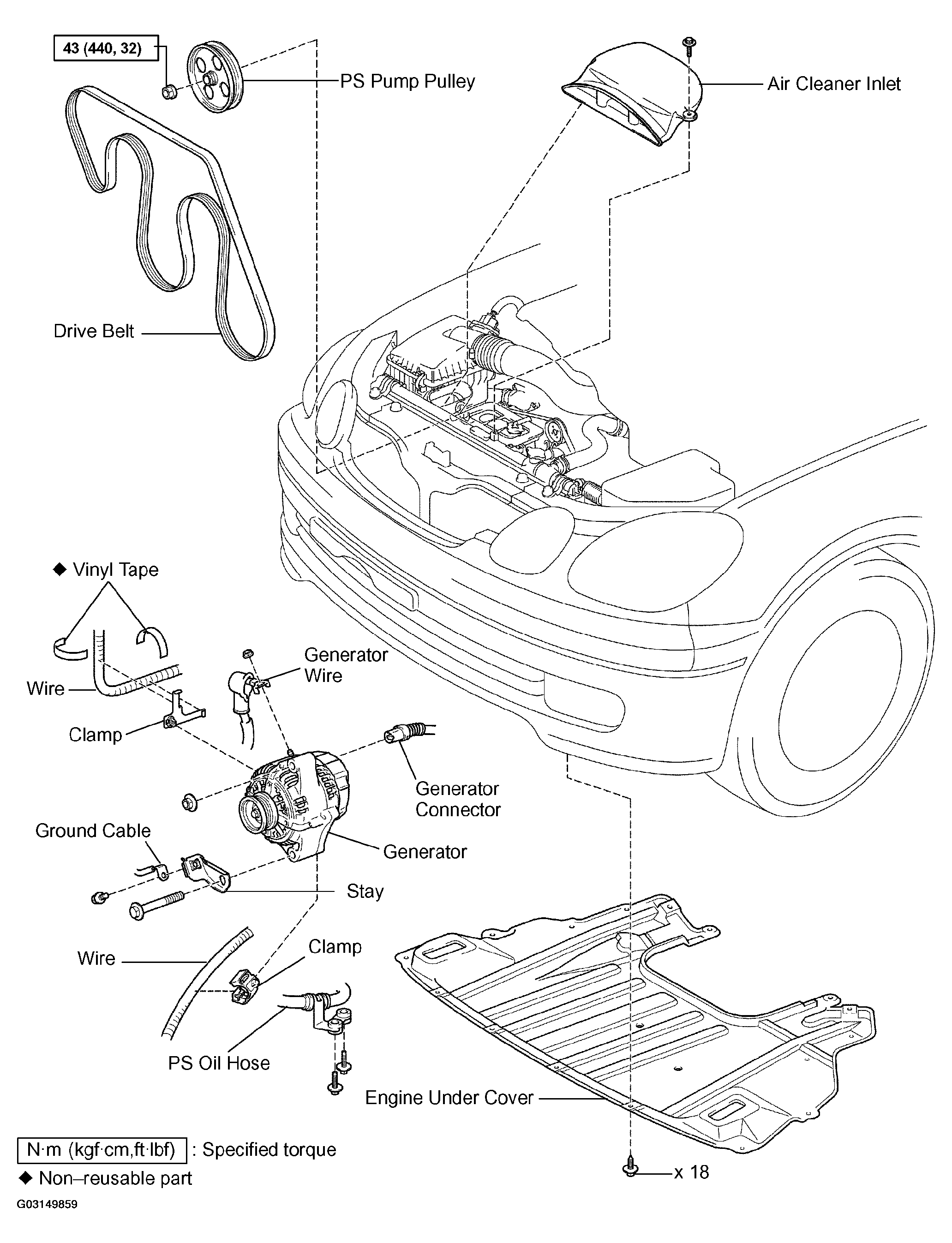 43 (440, 32)

PS Pump Pulley

Air Cleaner Inlet

Drive Belt

◆ Vinyl Tape

Wire

Generator Wire

Clamp

Generator Connector

Ground Cable

Generator

Stay

Wire

Clamp

PS Oil Hose

Engine Under Cover

x 18

N·m (kgf·cm,ft·lbf) : Specified torque

◆ Non–reusable part

G03149859