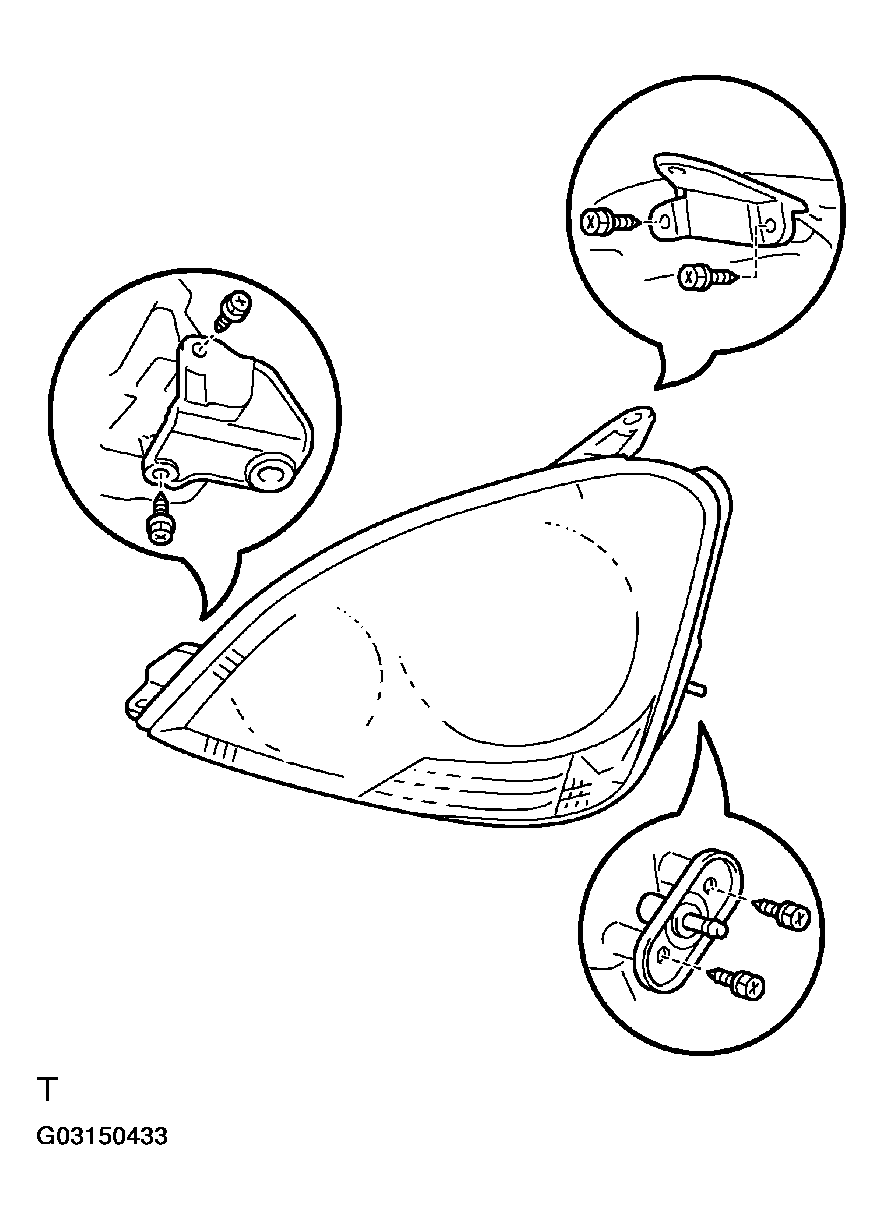 T

G03150433