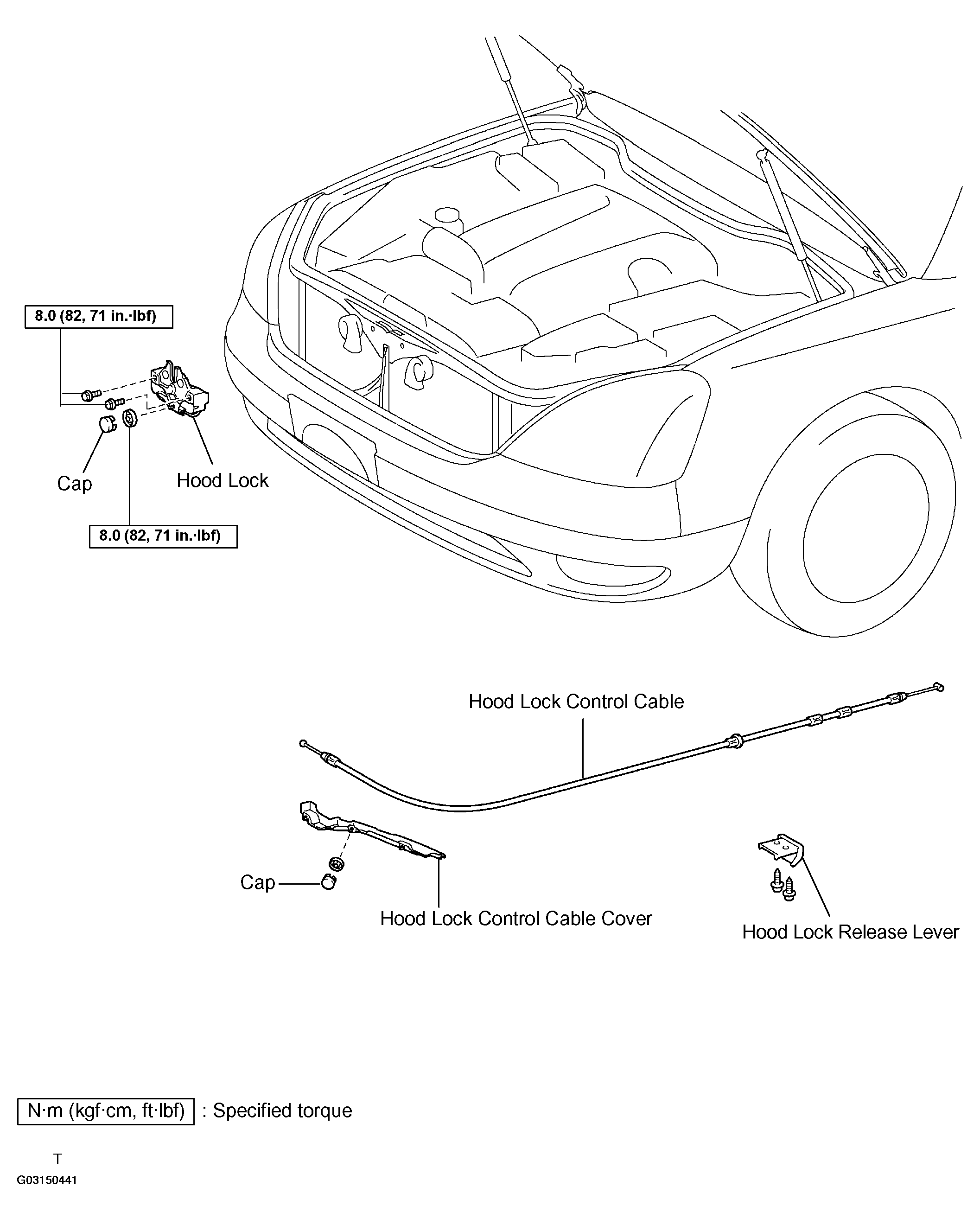 8.0 (82, 71 in.·lbf)

Cap

Hood Lock

8.0 (82, 71 in.·lbf)

Hood Lock Control Cable

Cap

Hood Lock Control Cable Cover

Hood Lock Release Lever

N·m (kgf·cm, ft·lbf) : Specified torque

T

G03150441